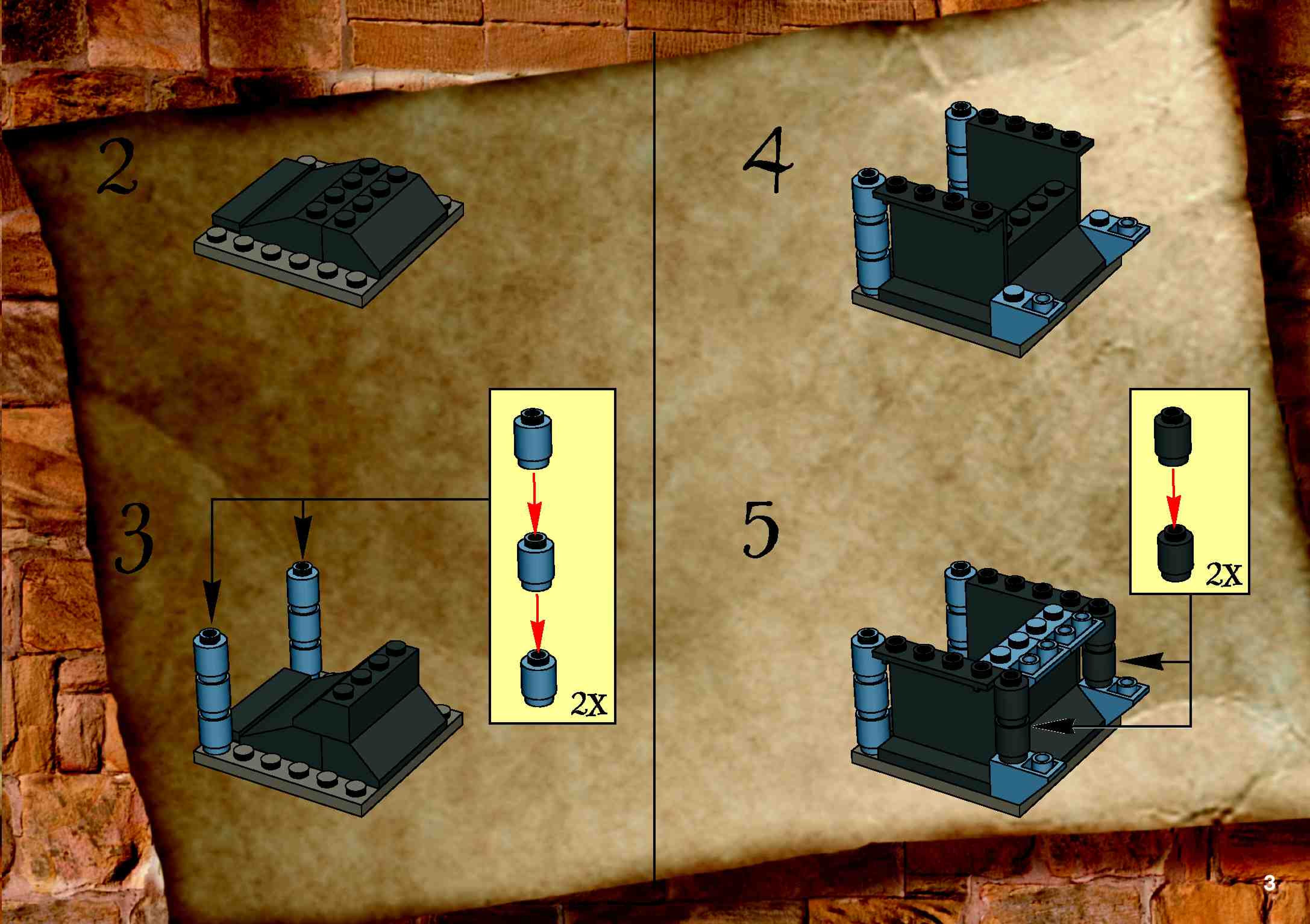 2

3

2x

4

5

2x

3