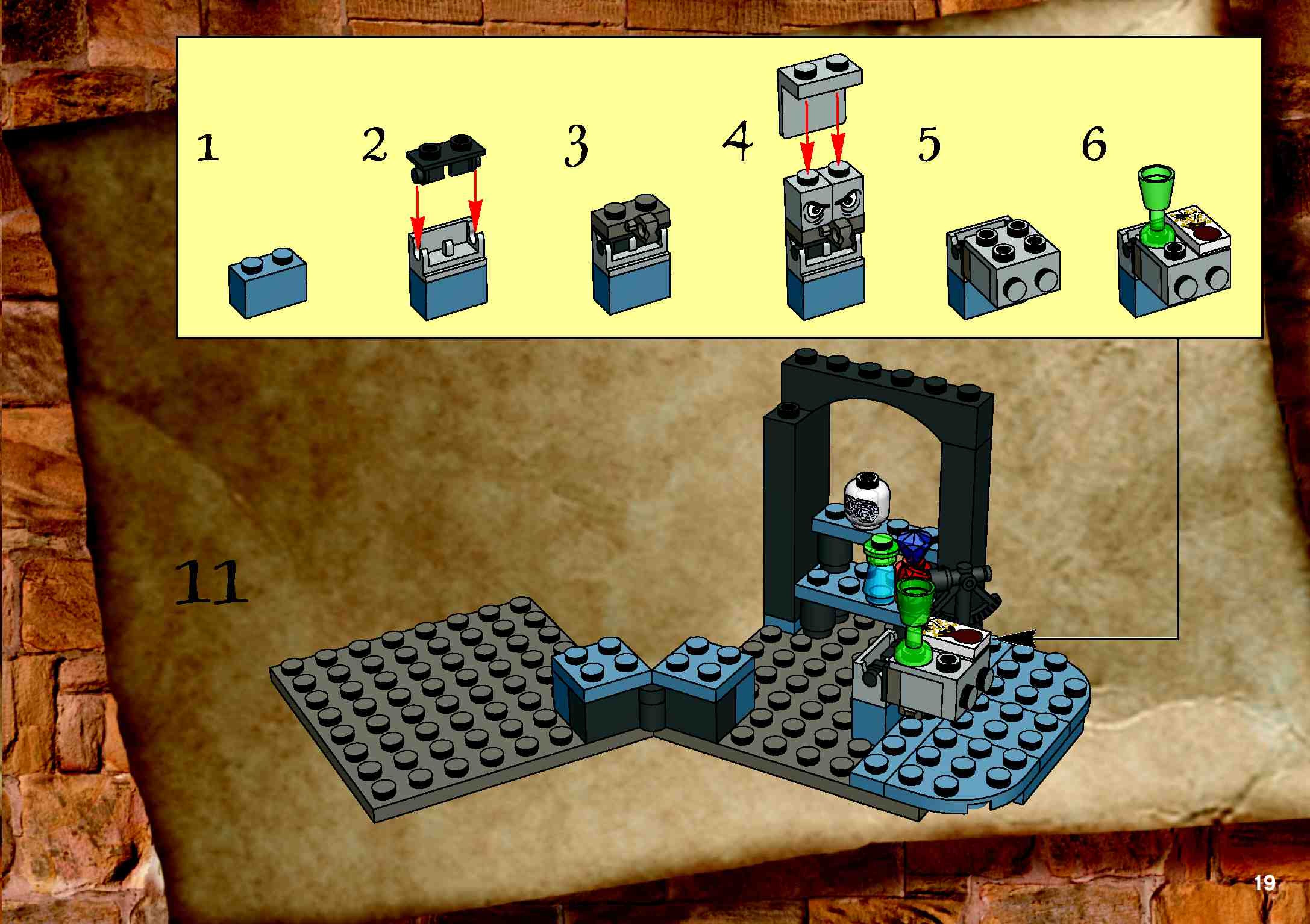 1 2 3 4 5 6

11

19