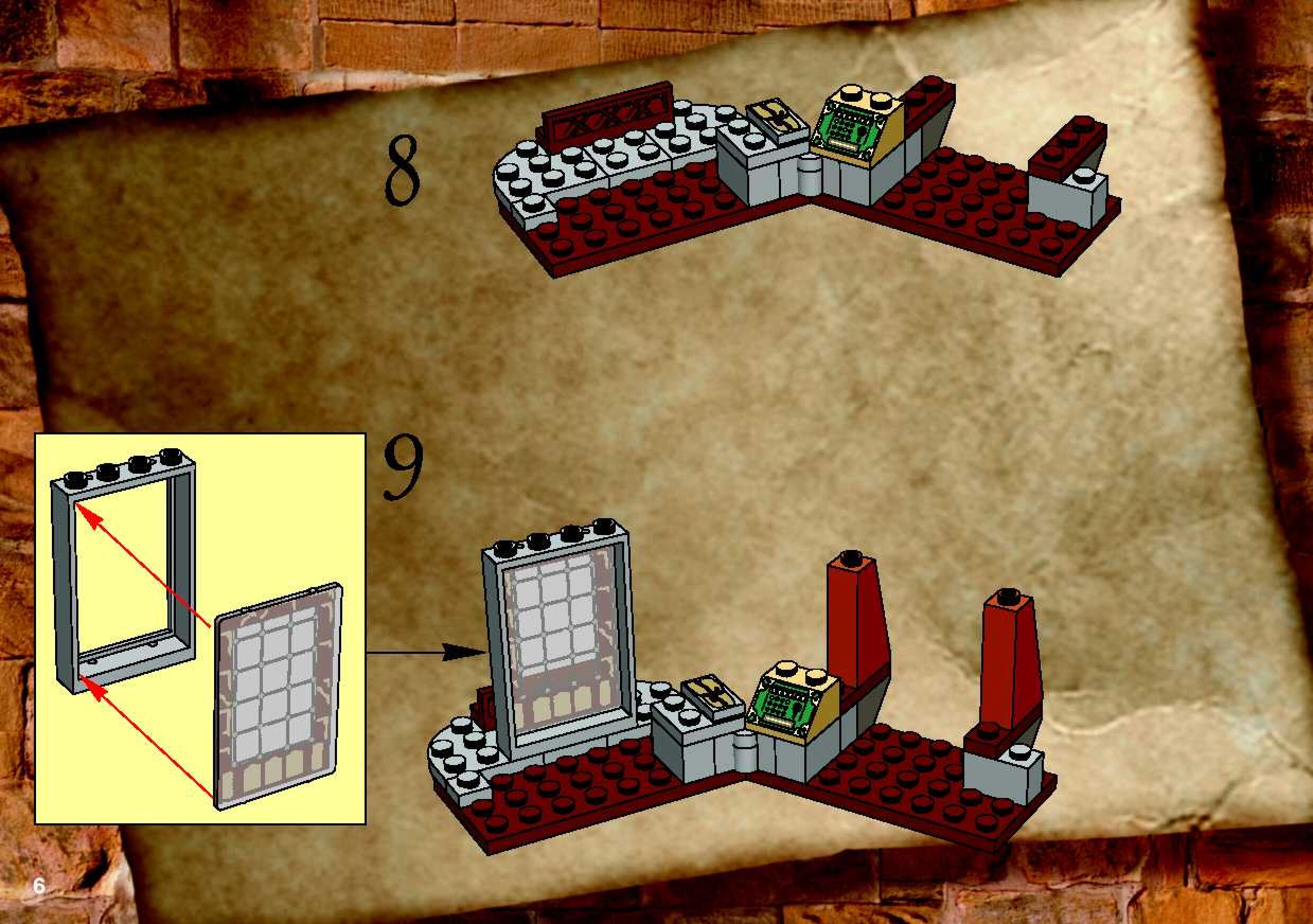 8

9

6