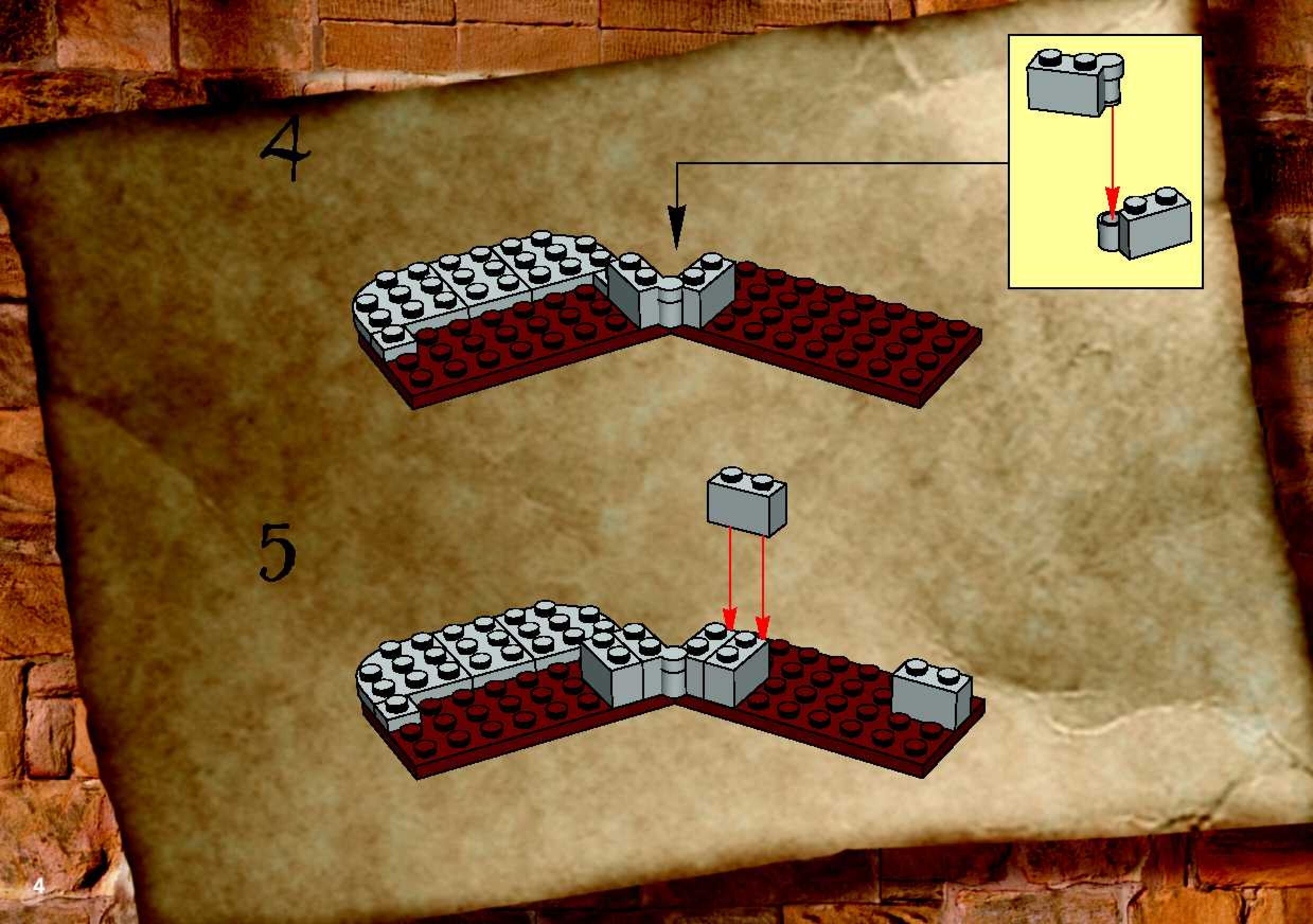 4

5

4