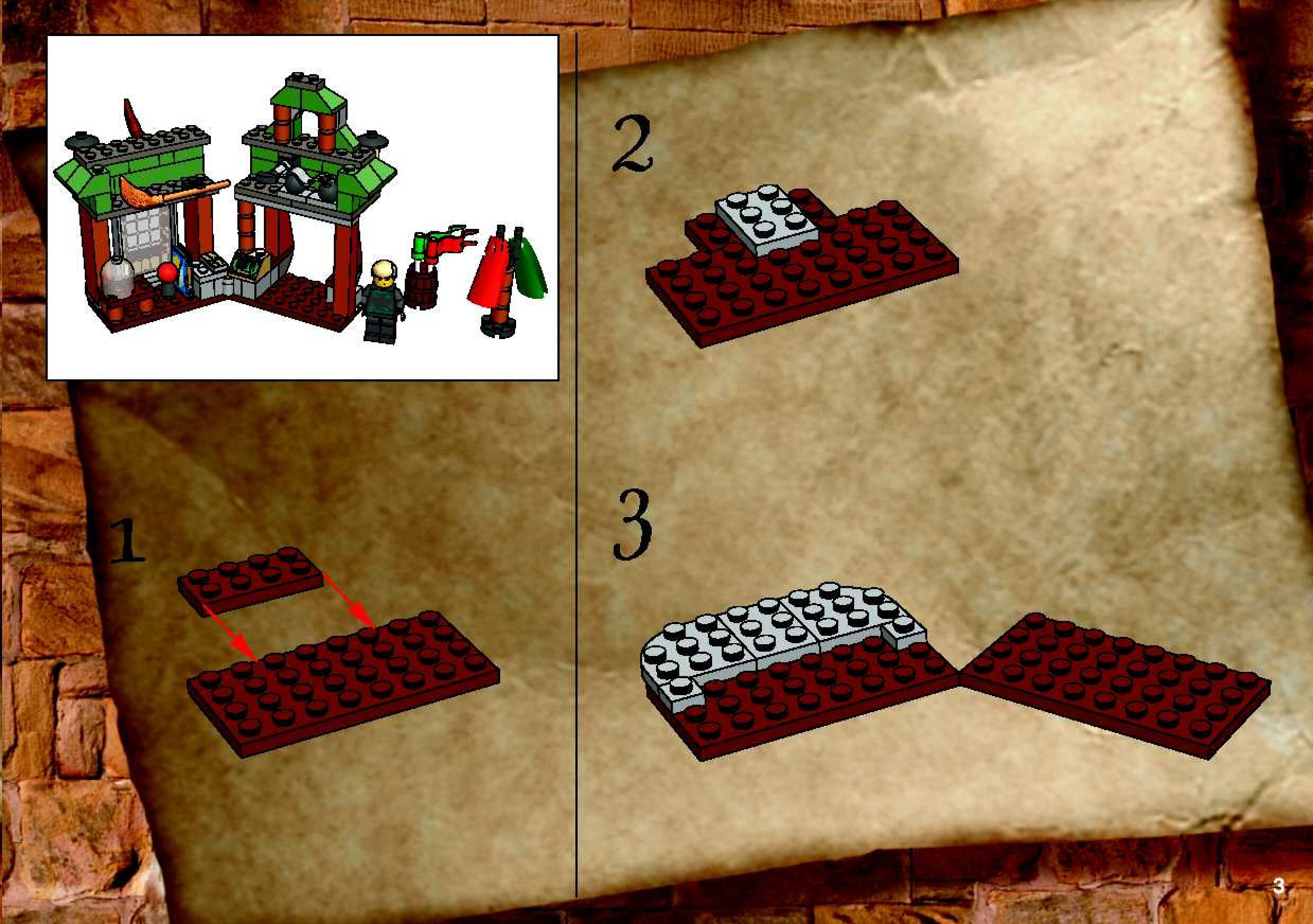 1

2

3

3