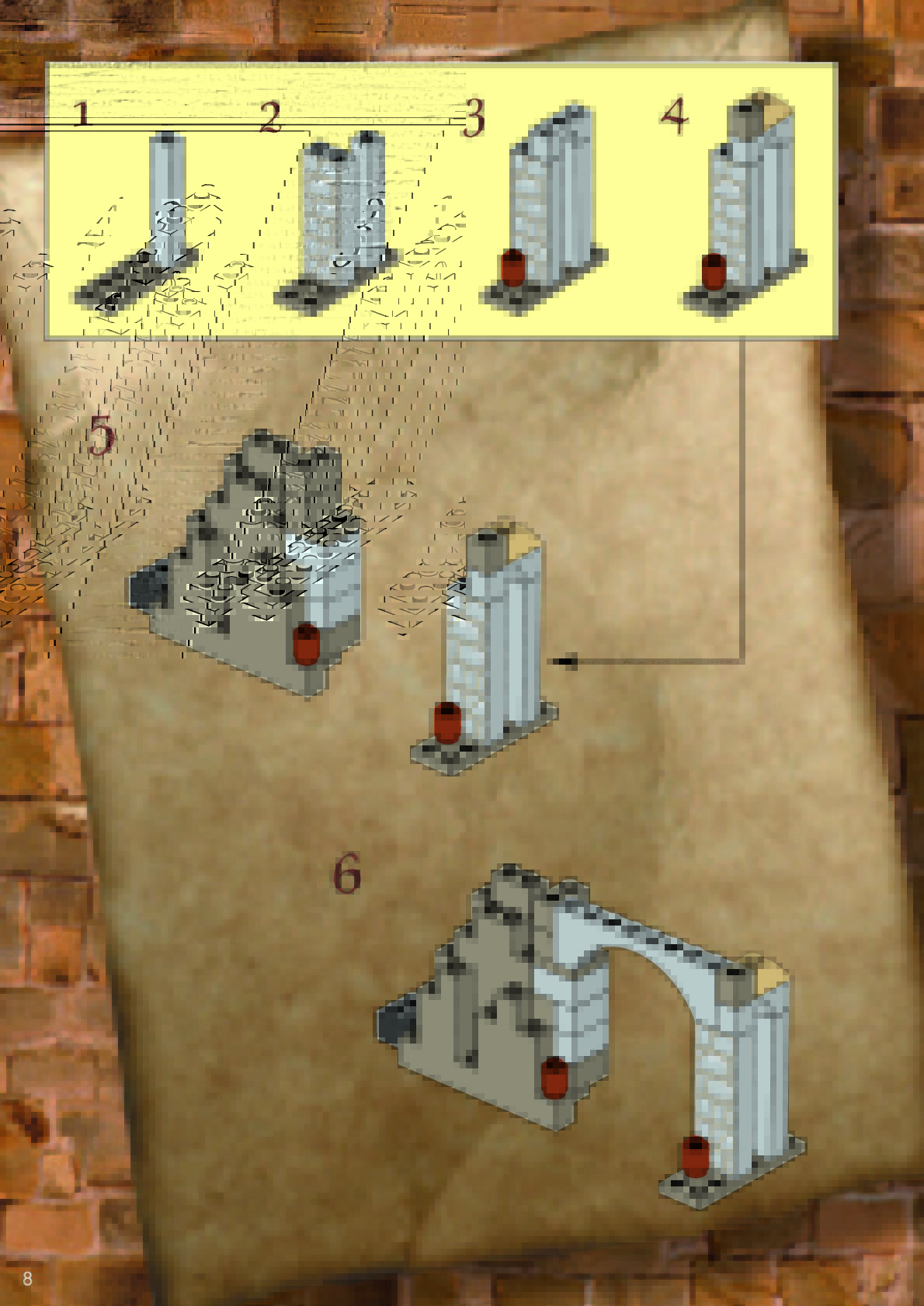 1

2

3

4

5

6

8