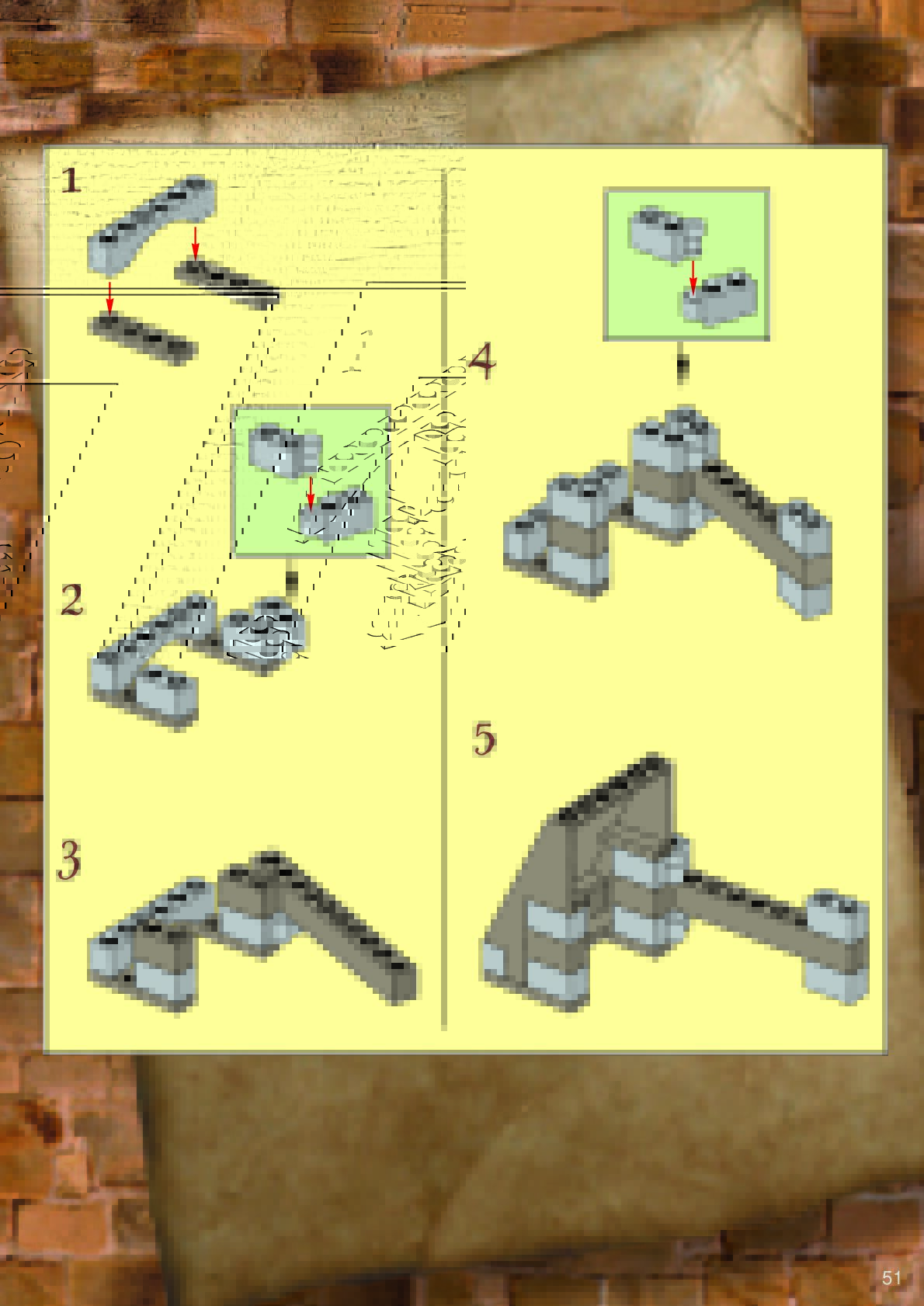 1

2

3

4

5

51