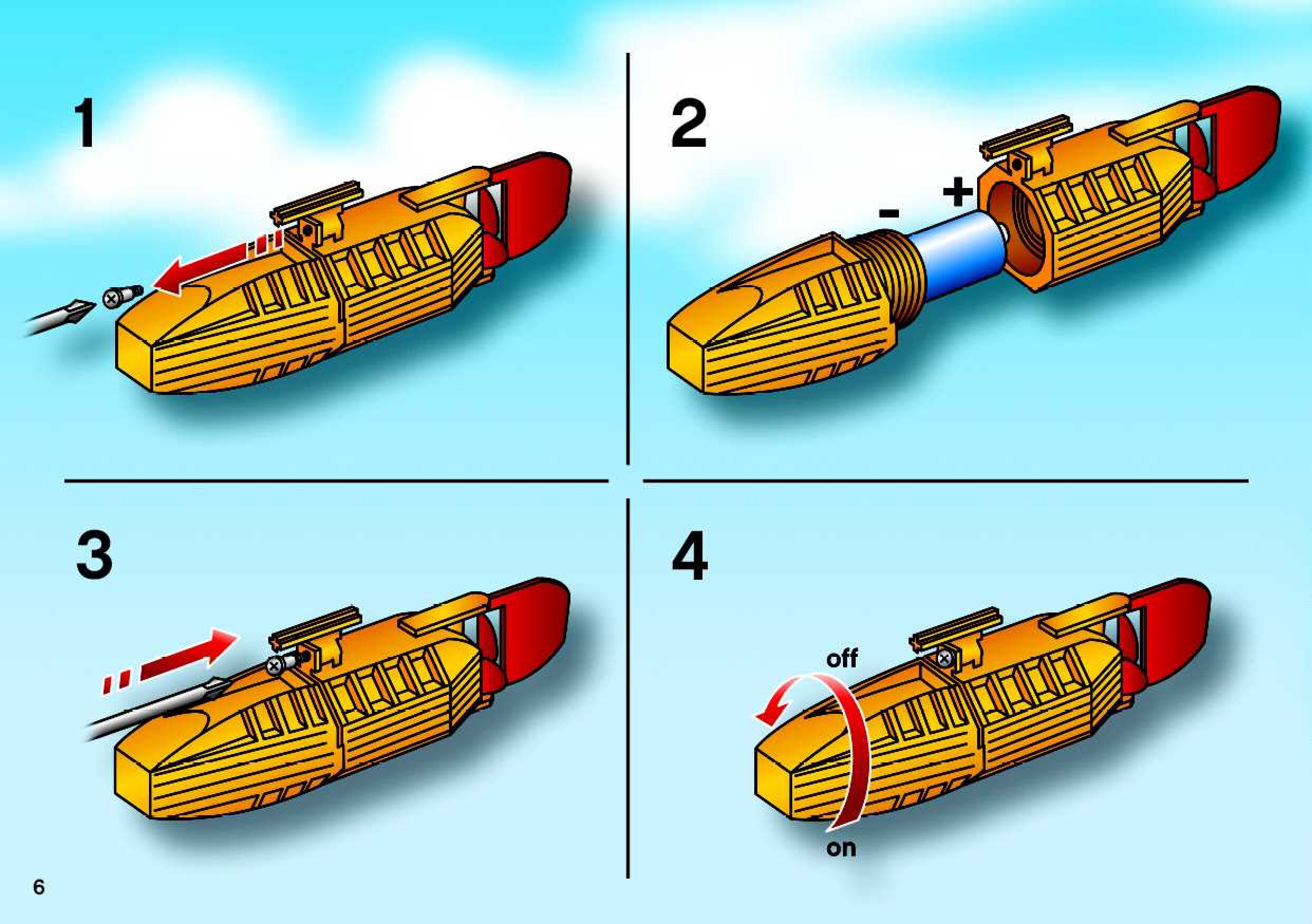 1

2

-

+

3

4

off

on

6