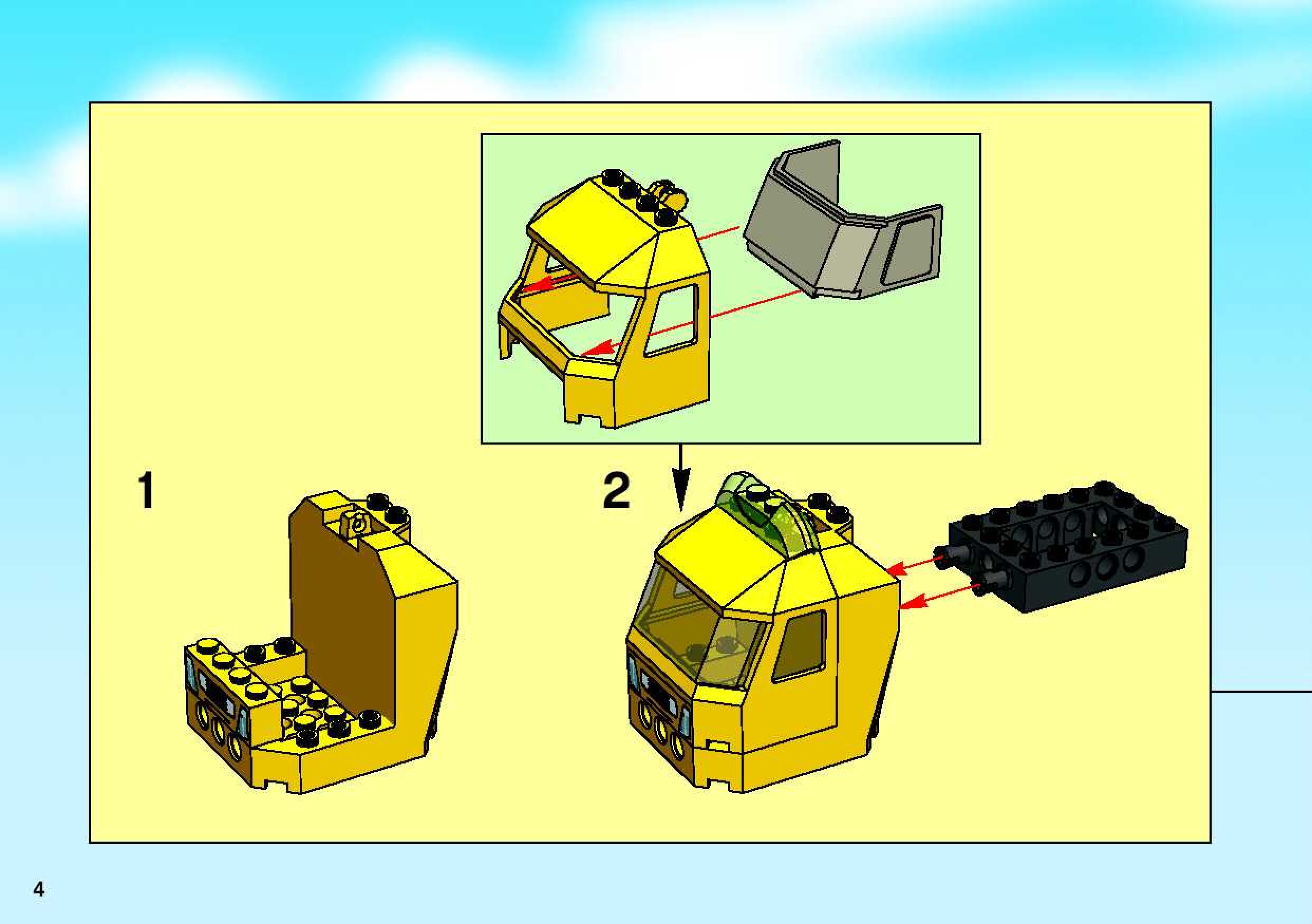 1

2

4