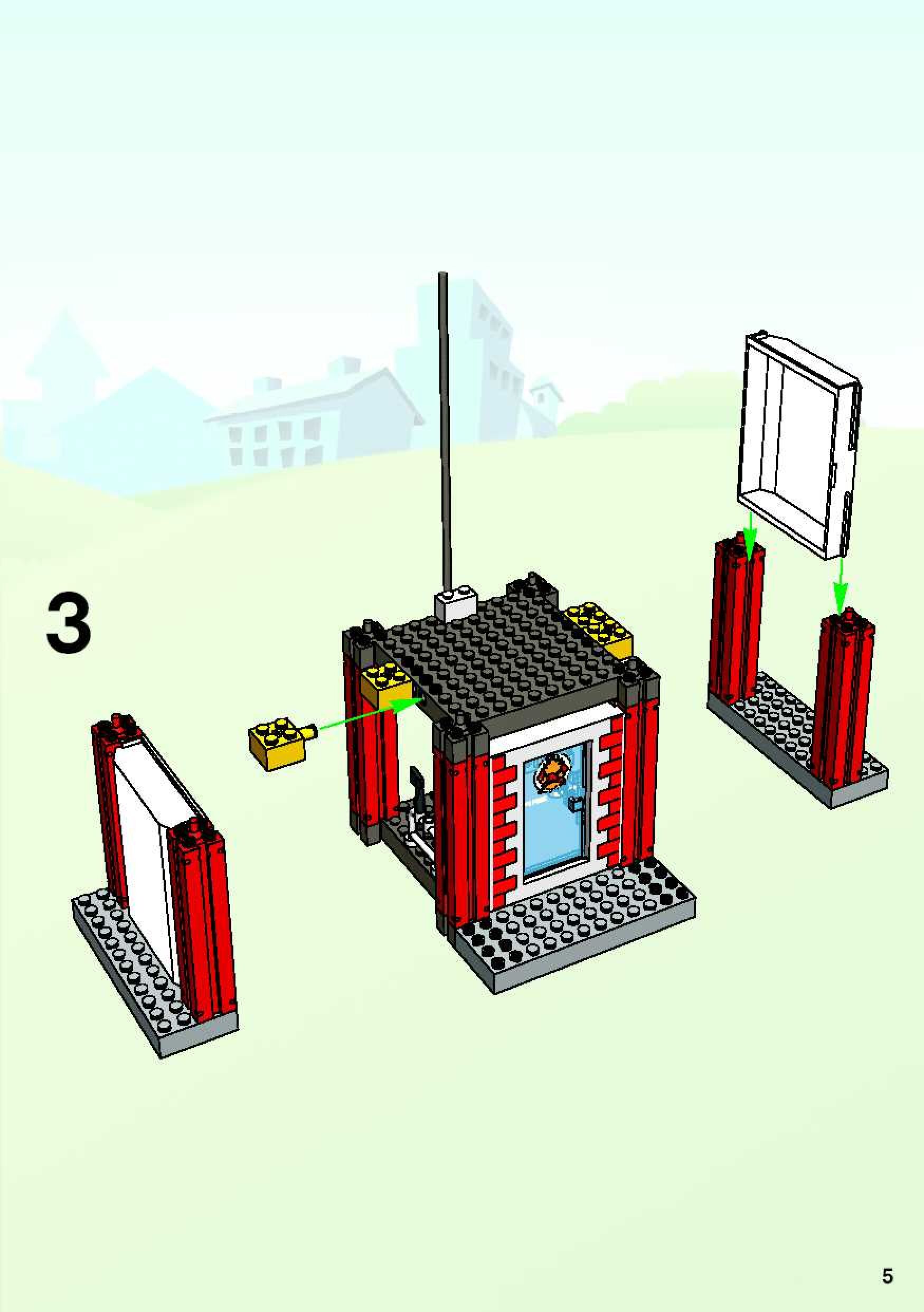 3

5