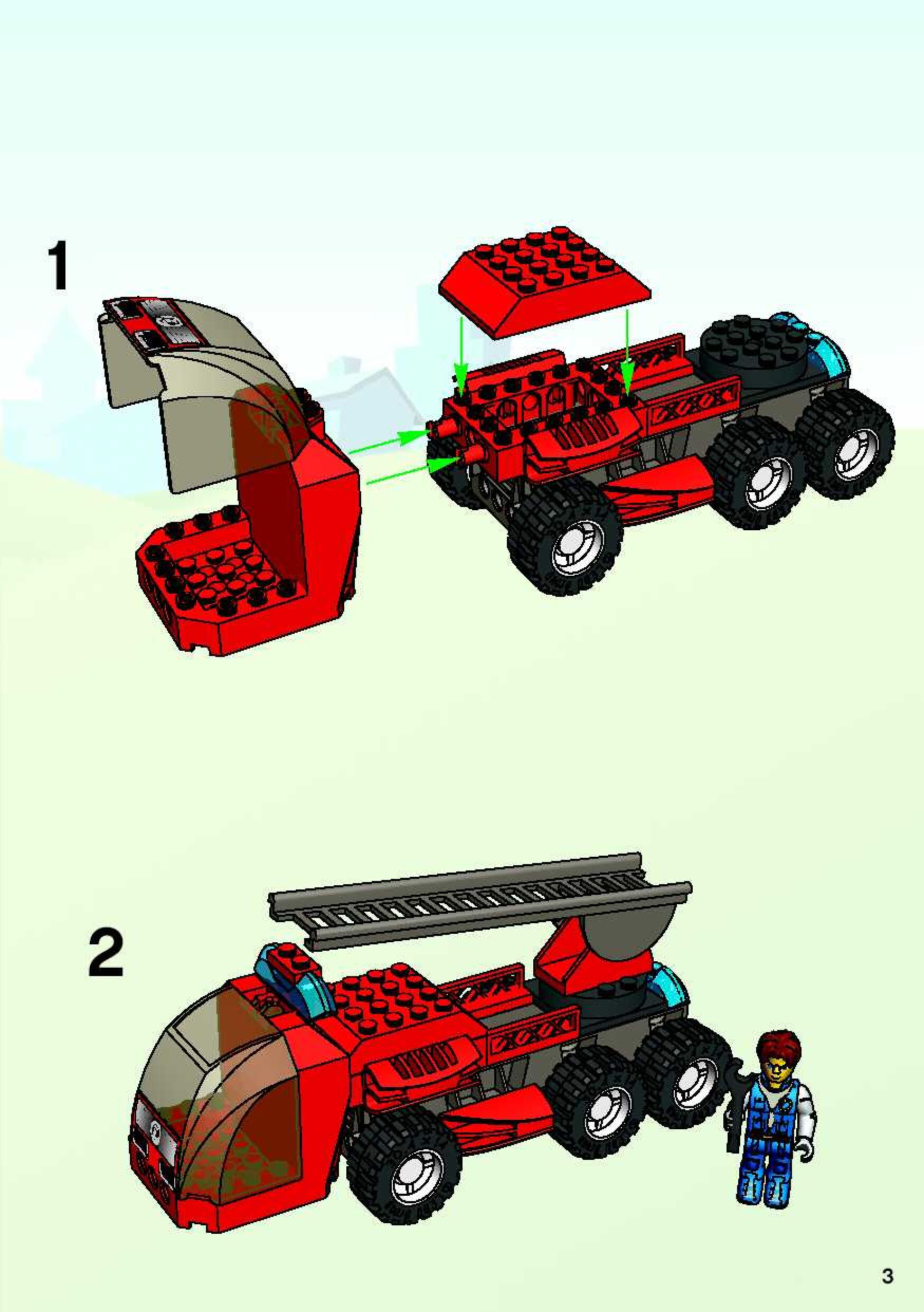 1

2

3