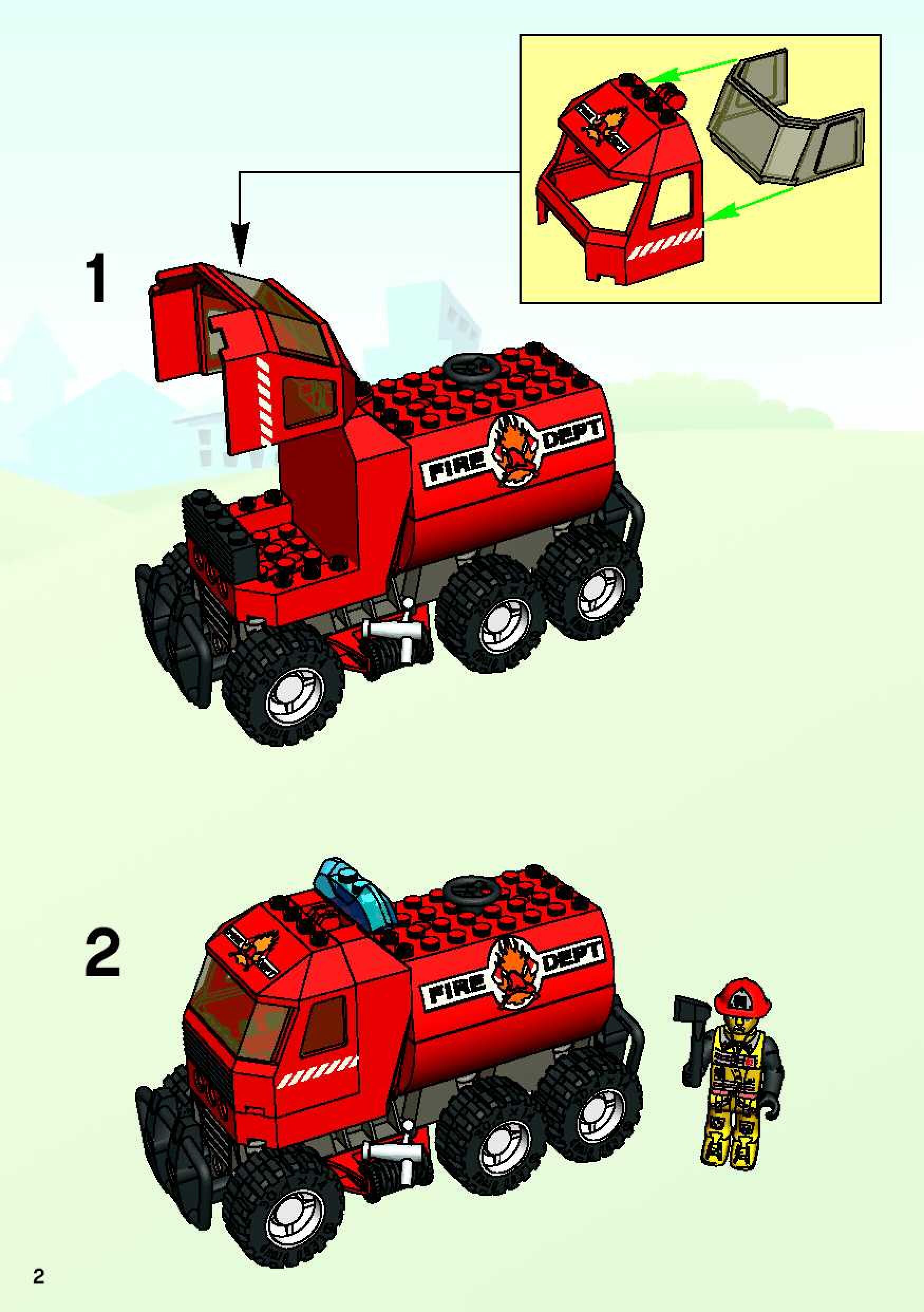 1

FIRE DEPT

2

FIRE DEPT

2