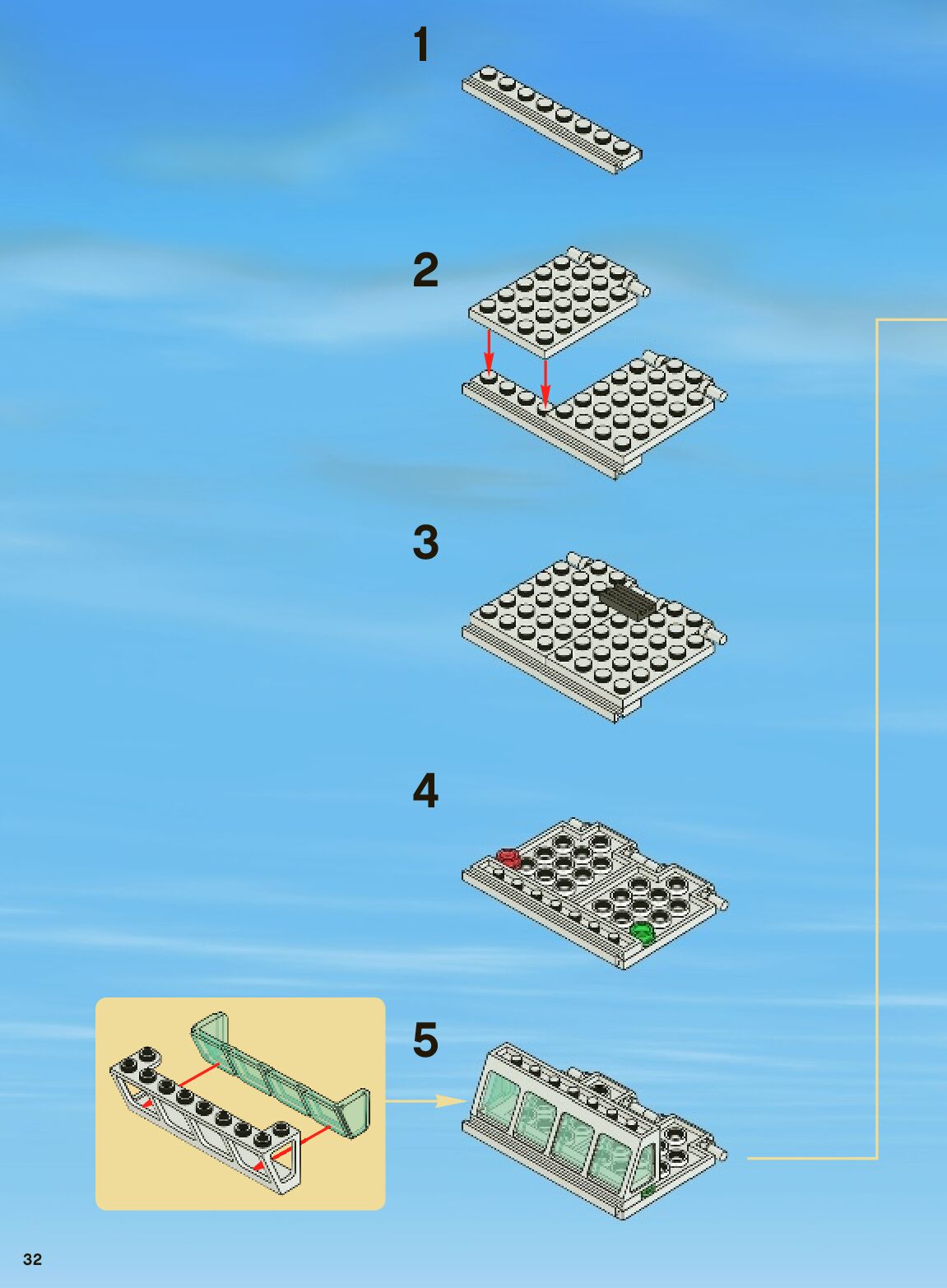 1

2

3

4

5

32