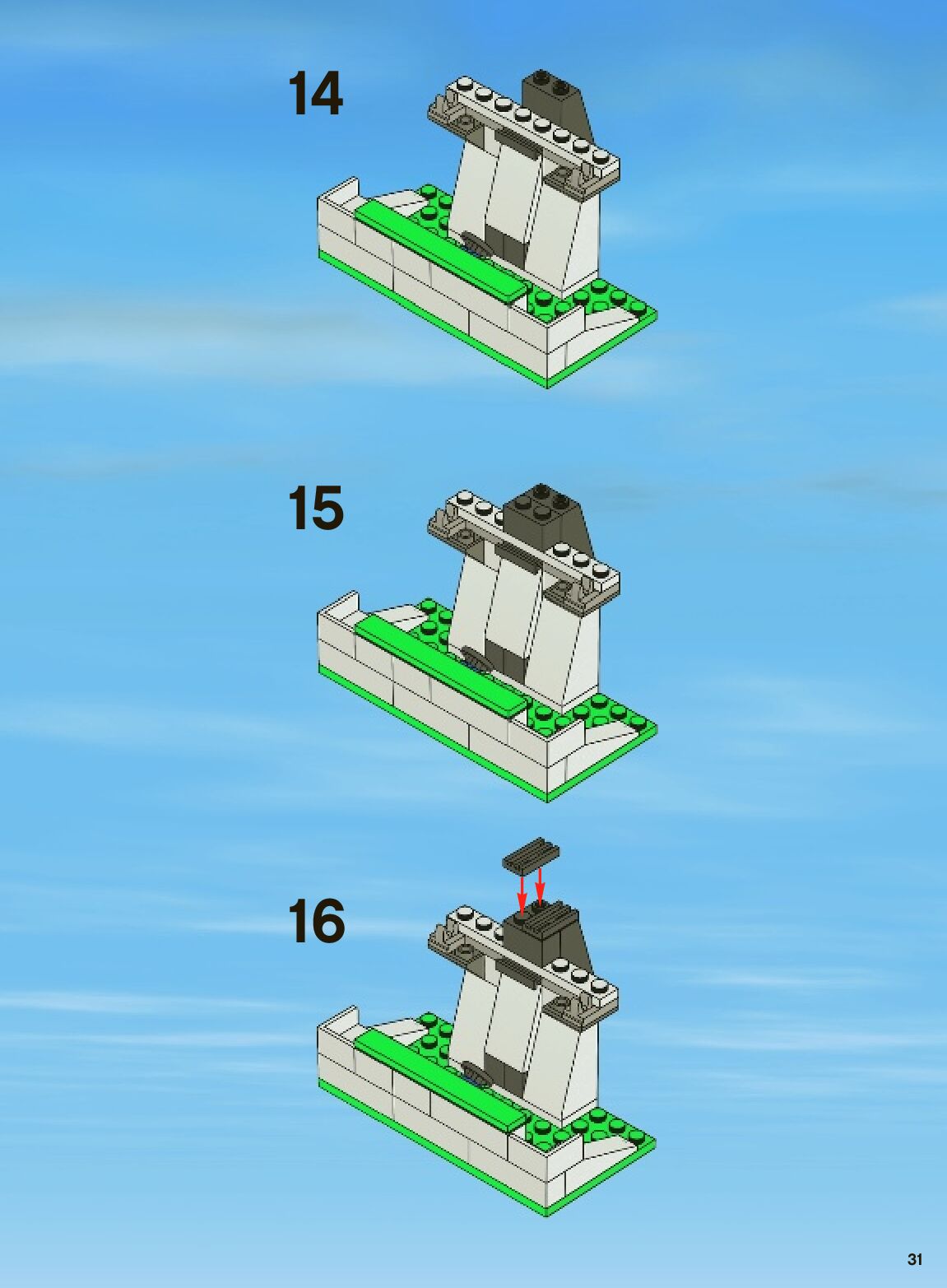 14

15

16

31