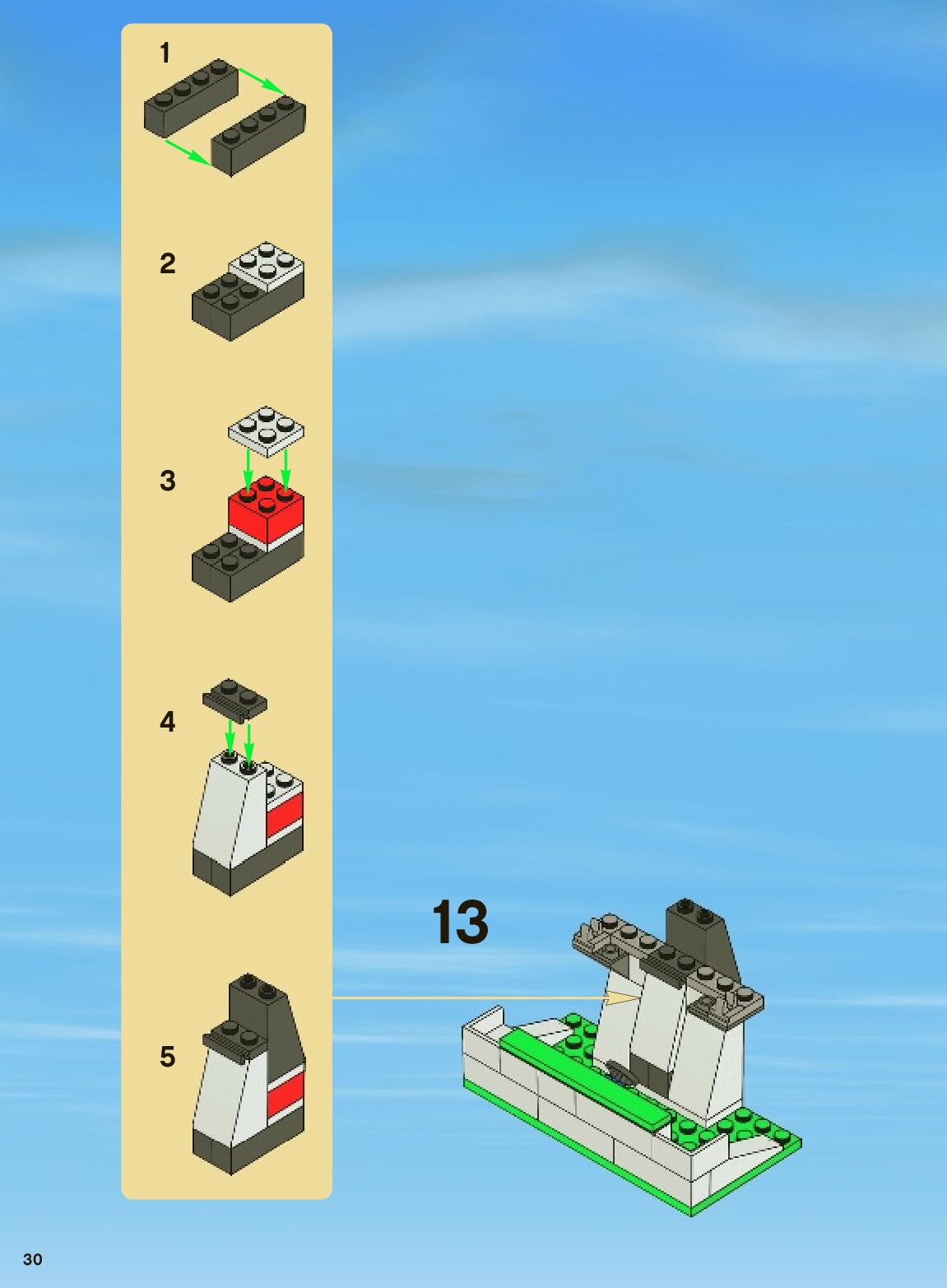 1

2

3

4

5

13

30