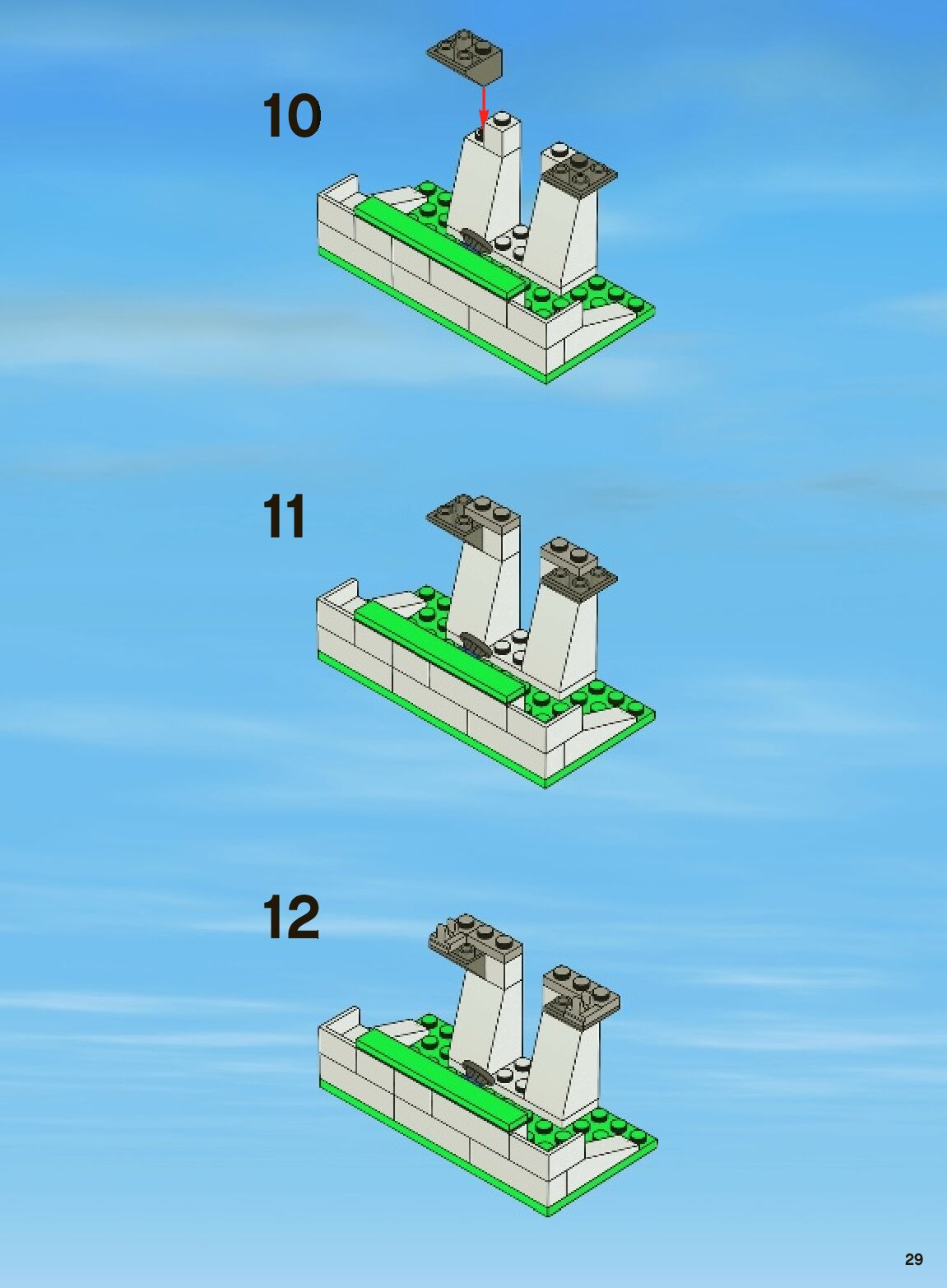 10

11

12

29