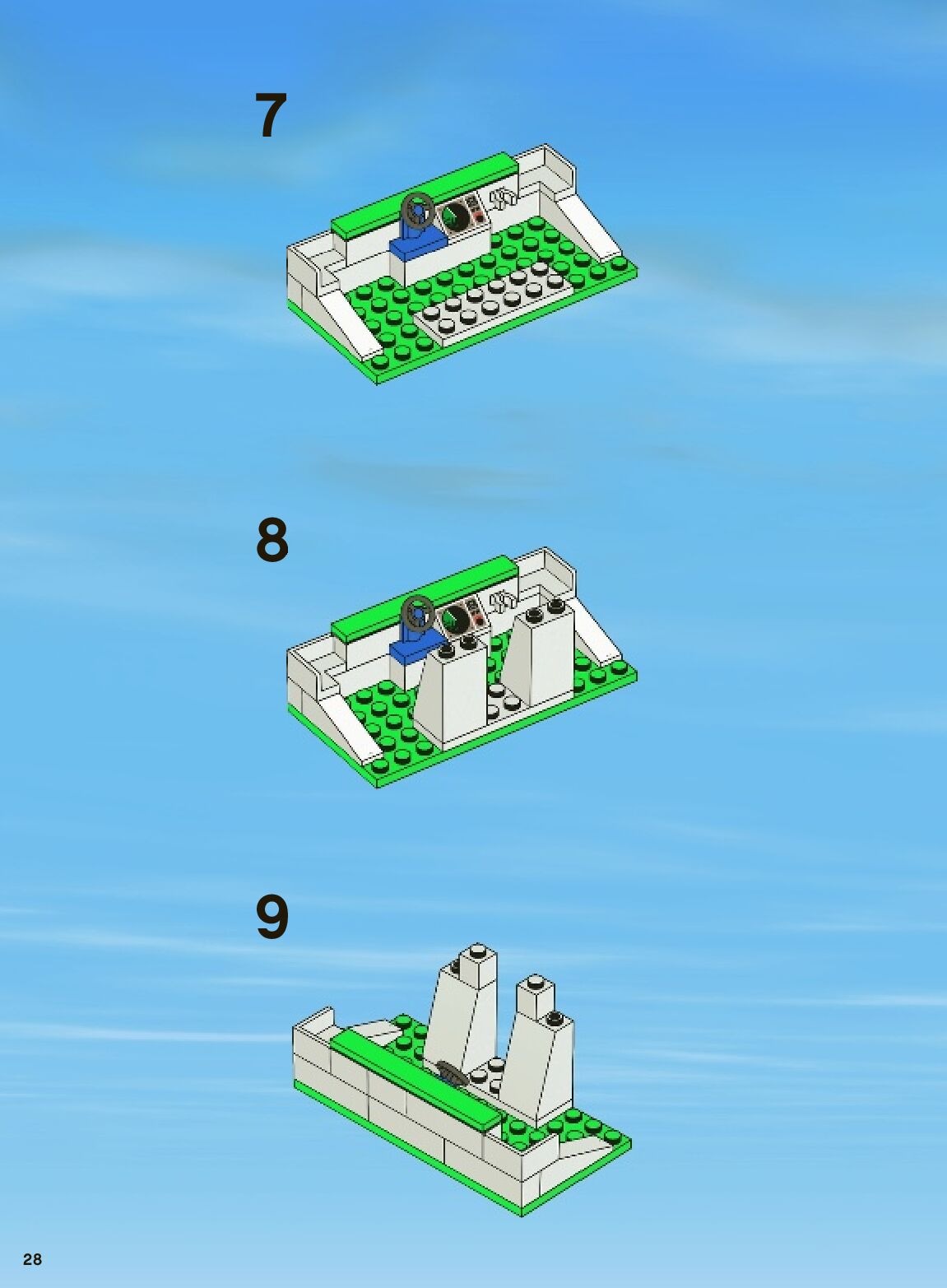 7

8

9

28