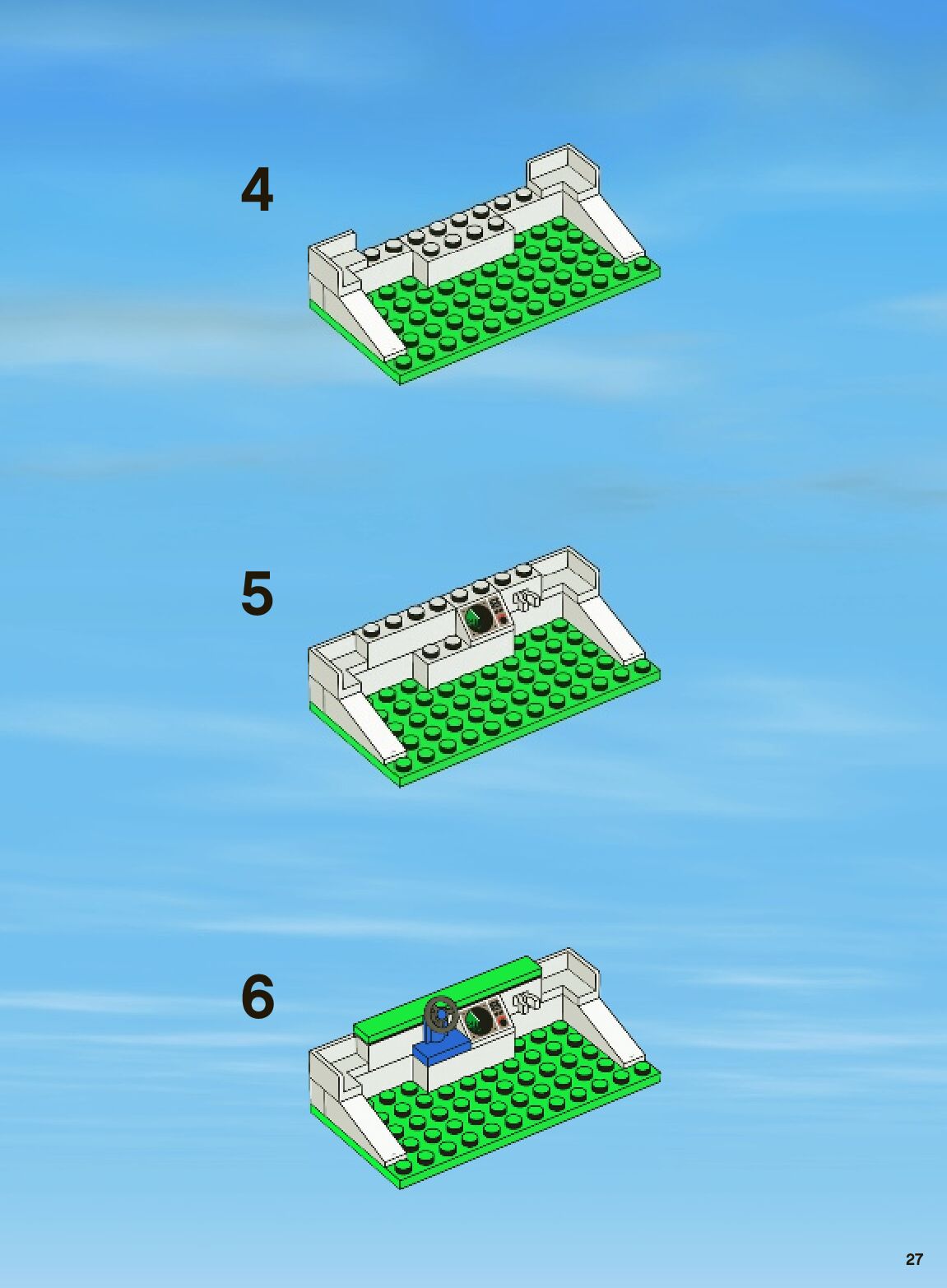 4

5

6

27