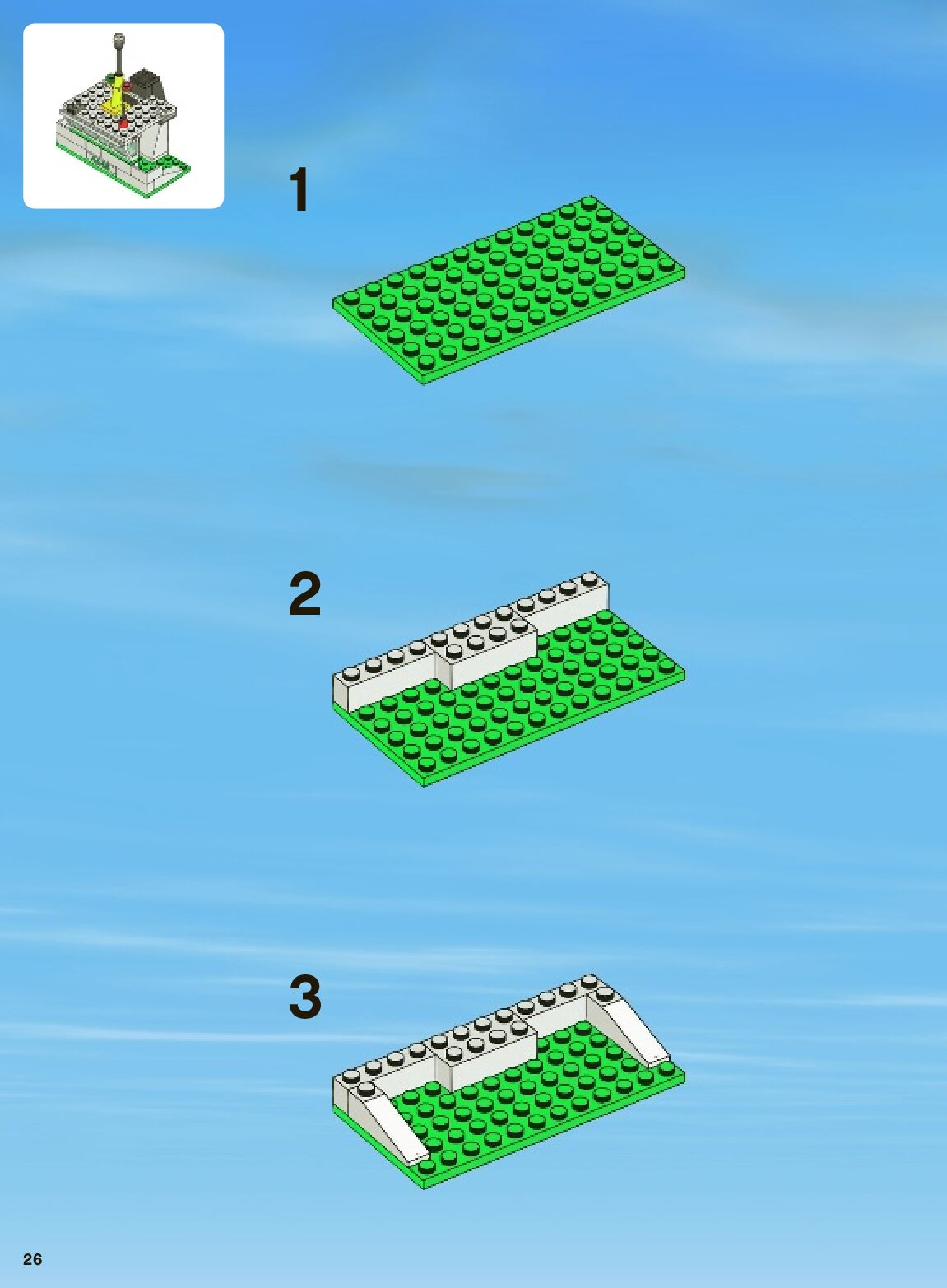 1

2

3

26