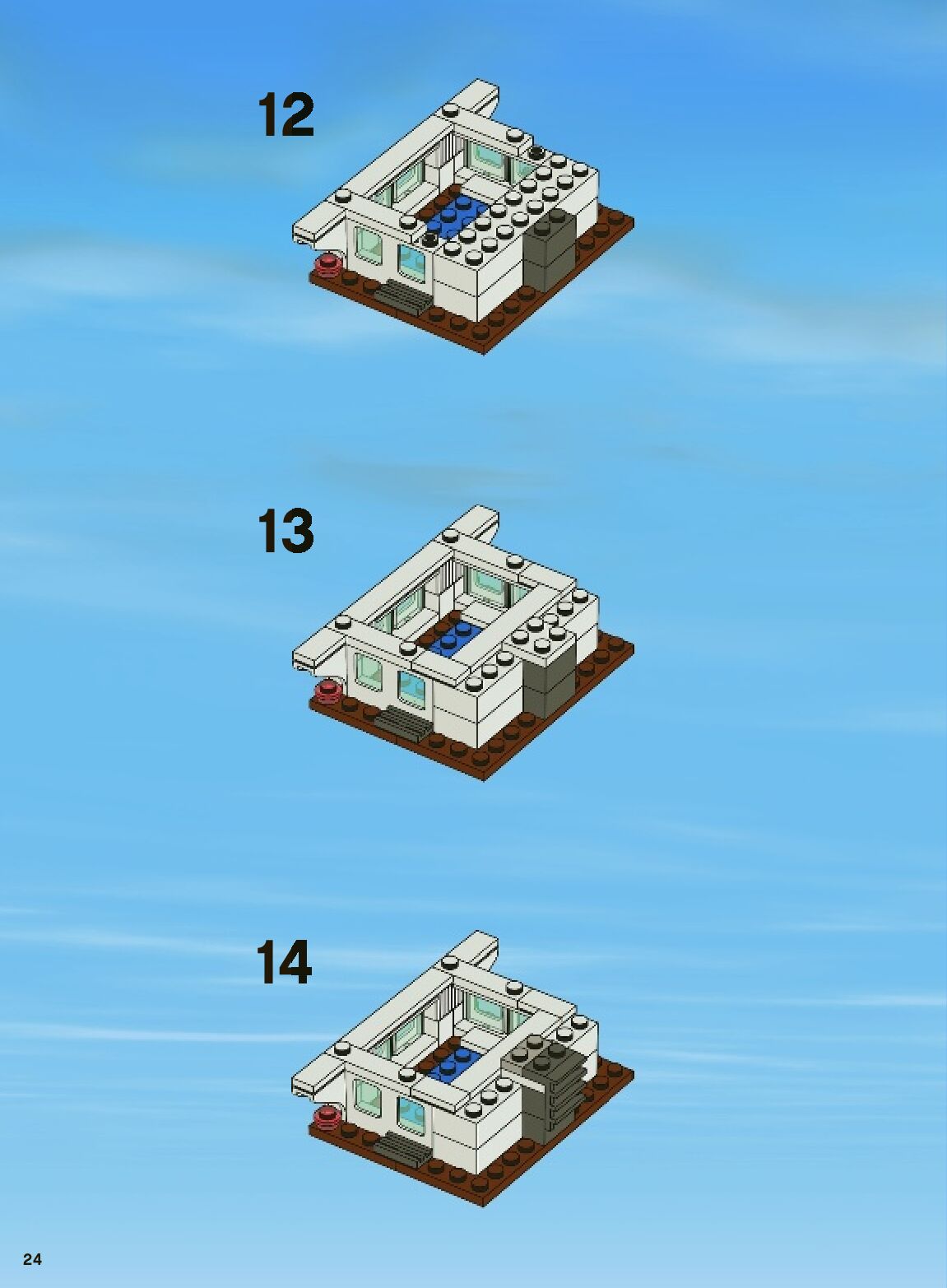 12

13

14

24