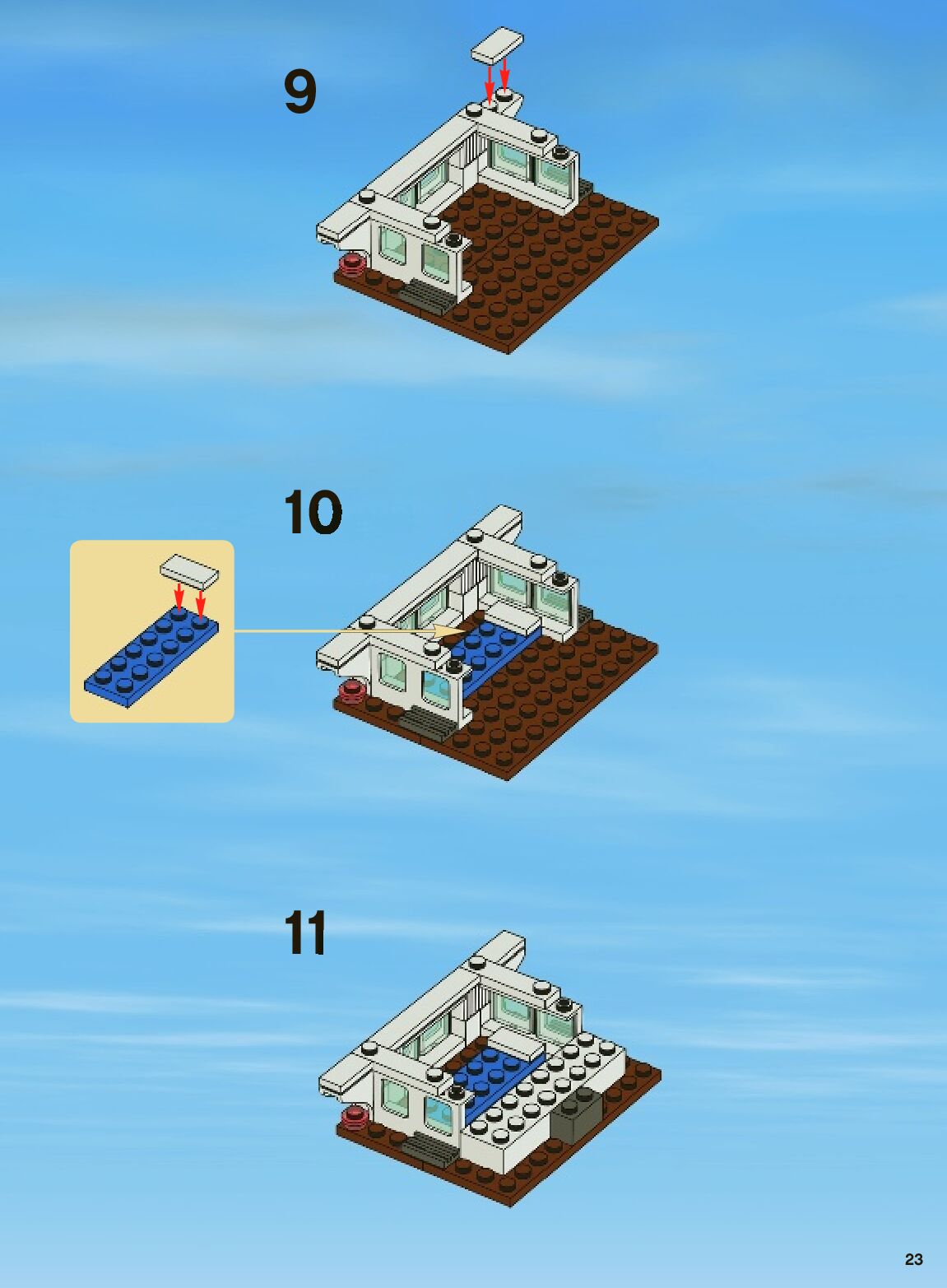 9

10

11

23