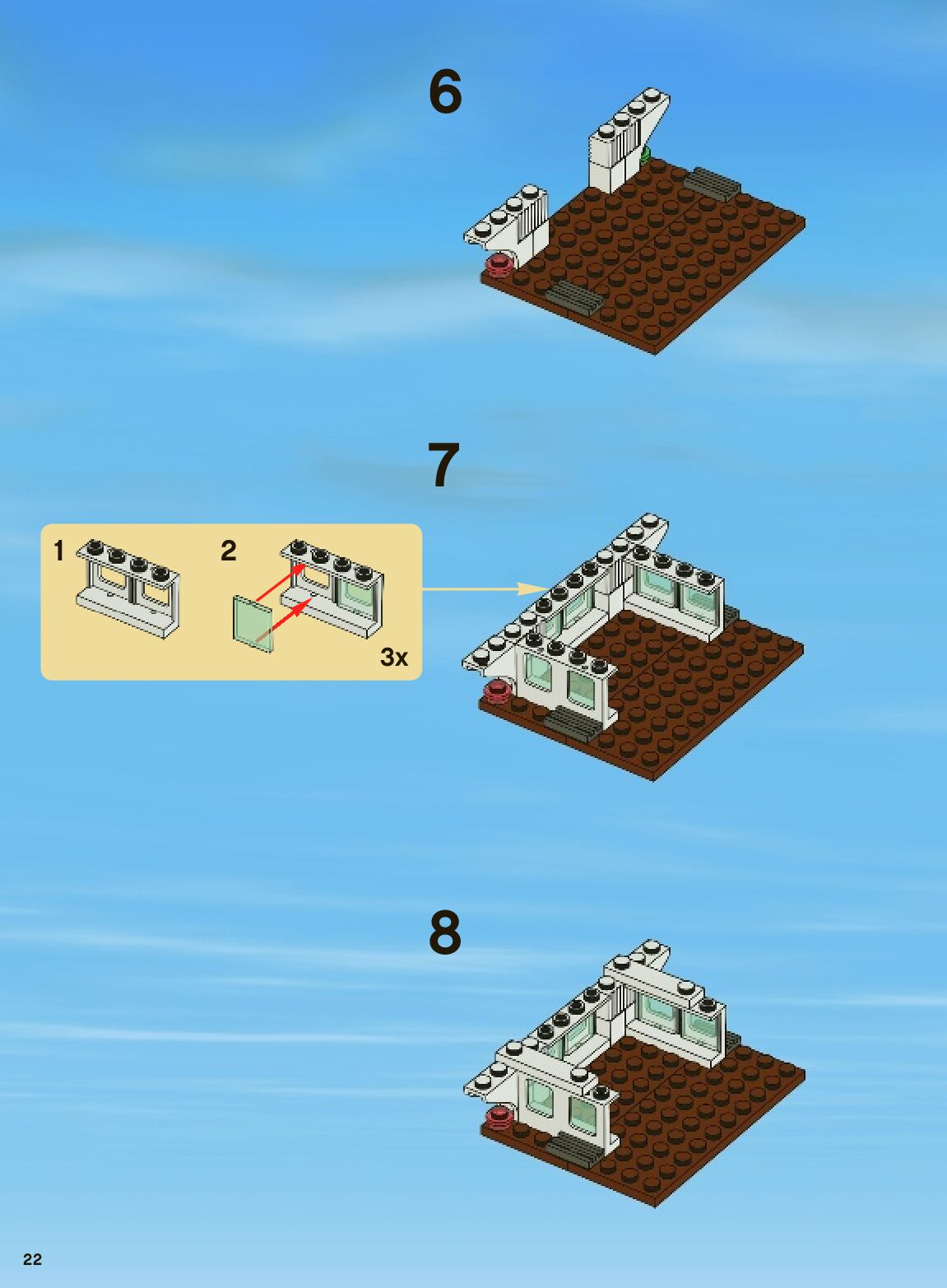 6

7

1

2

3x

8

22