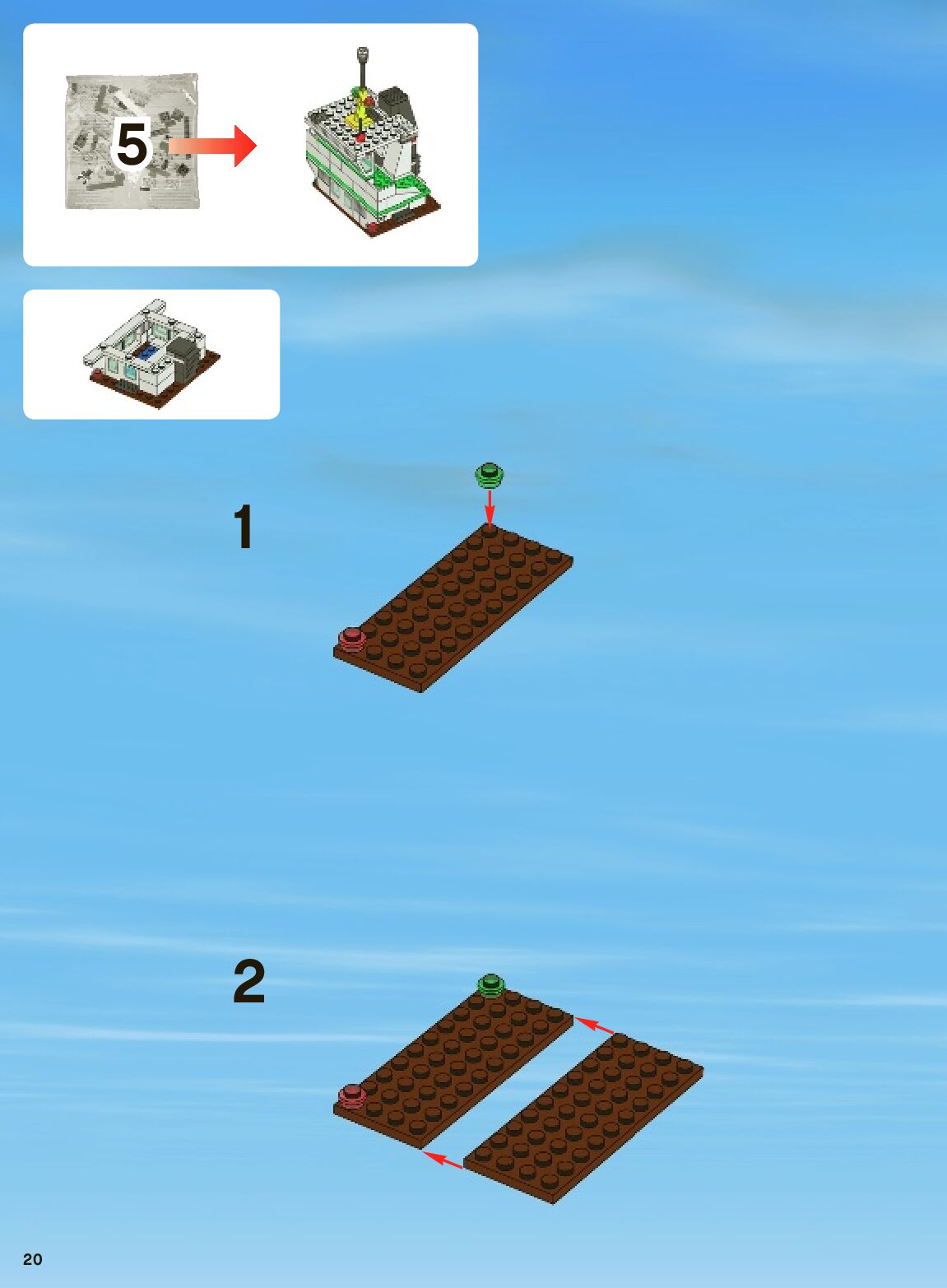 5

1

2

20