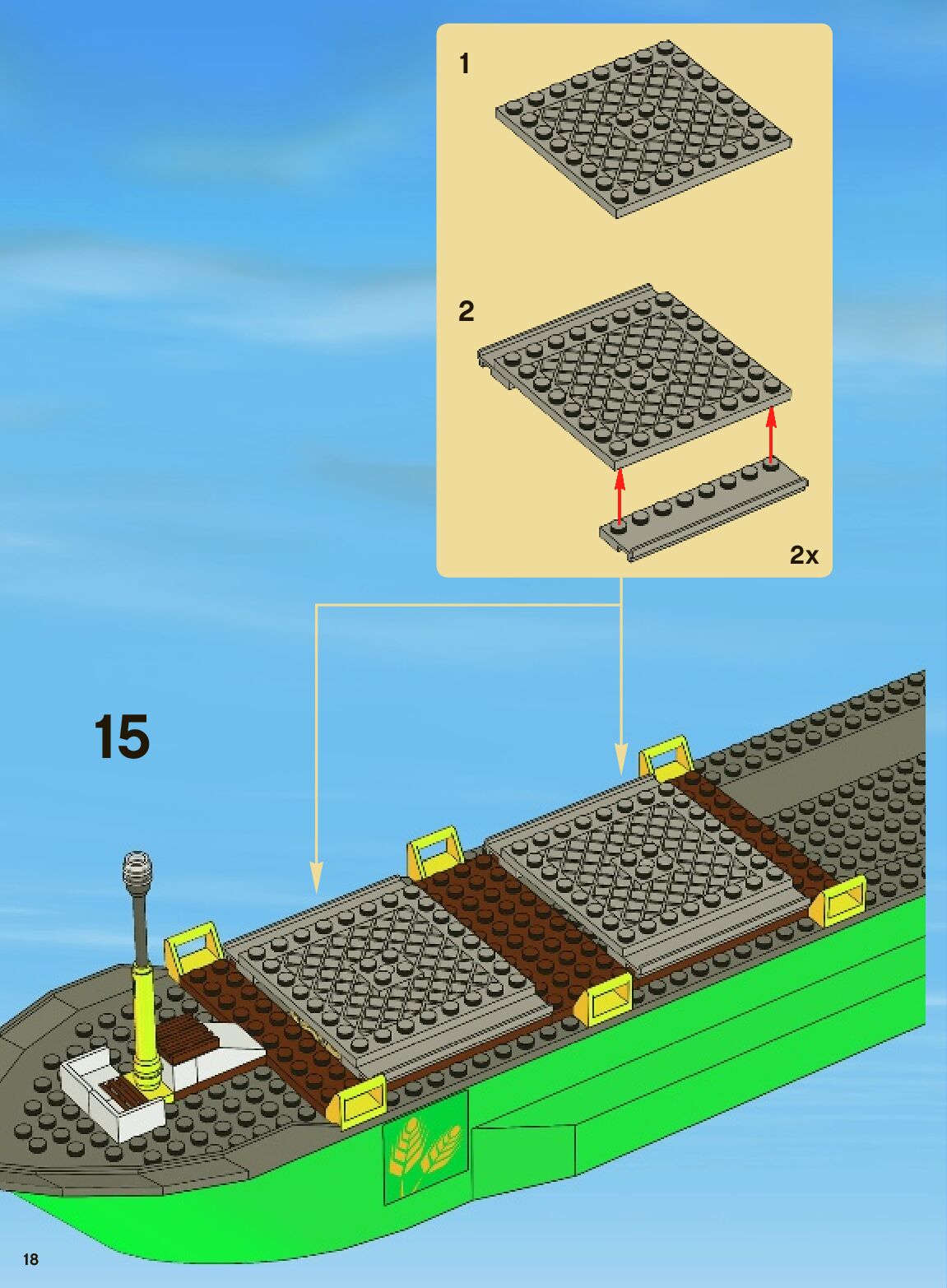 1

2

2x

15

18