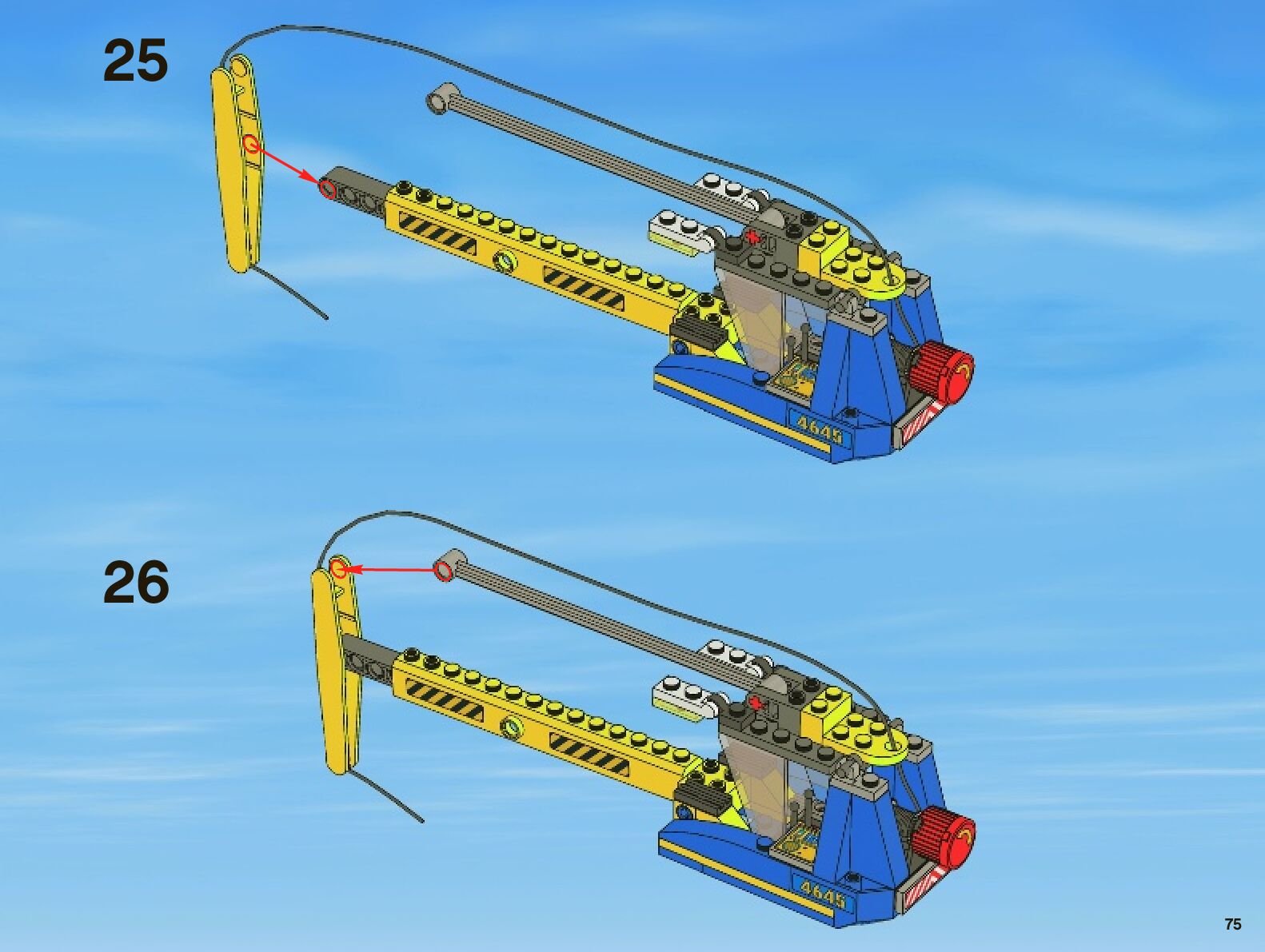 25

4645

26

4645

75