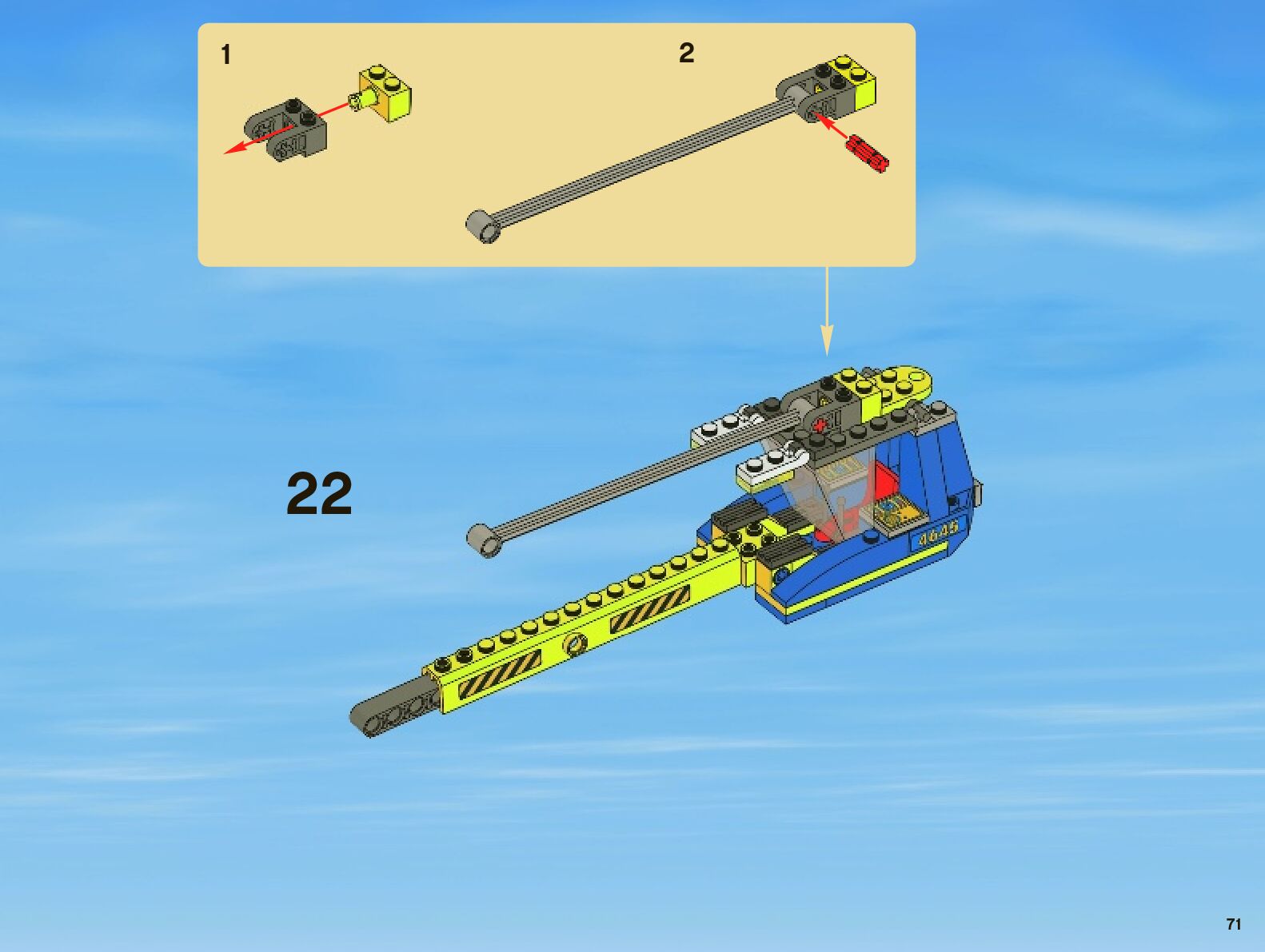 1

2

22

4645

71