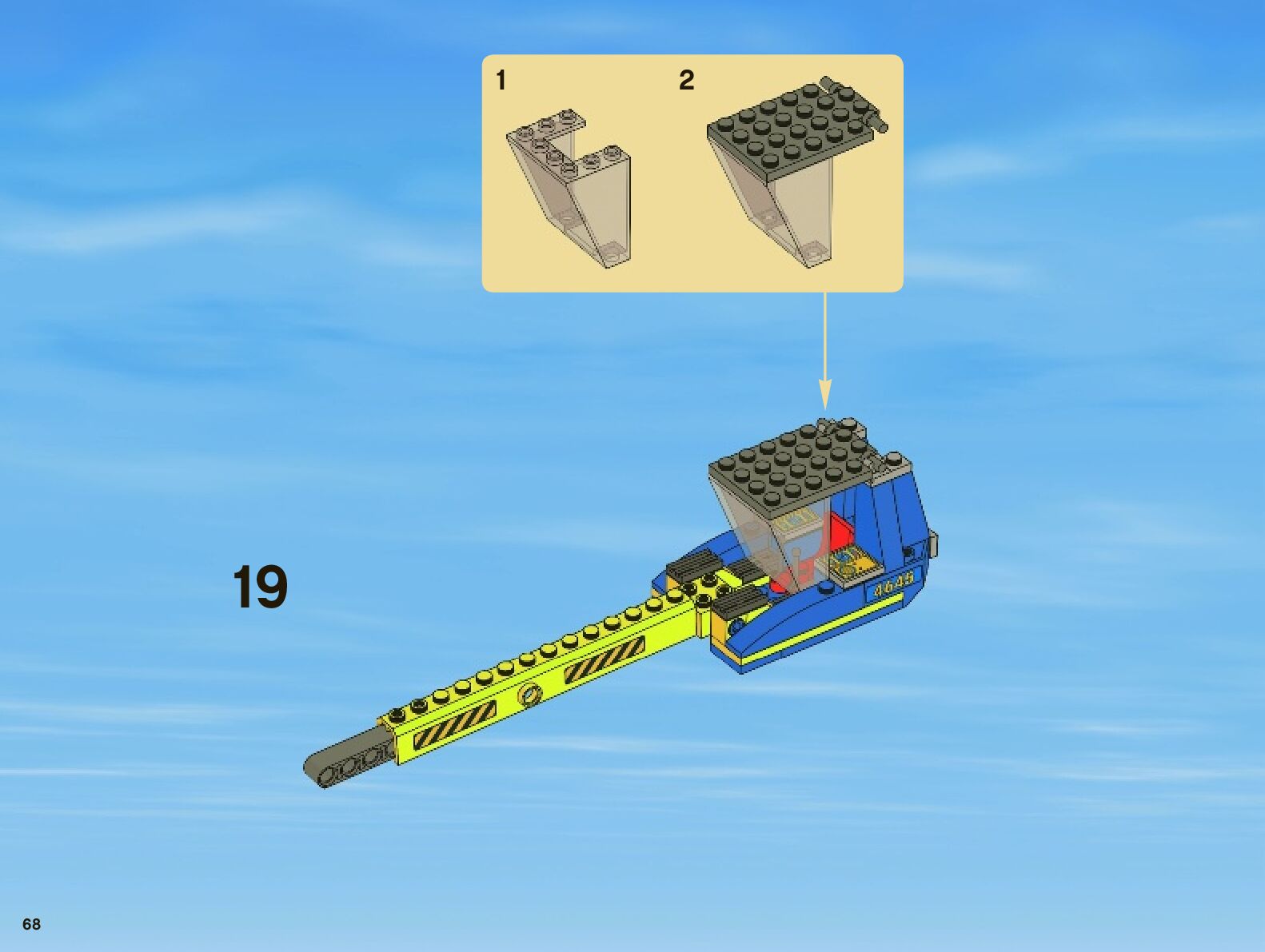 1

2

19

4645

68