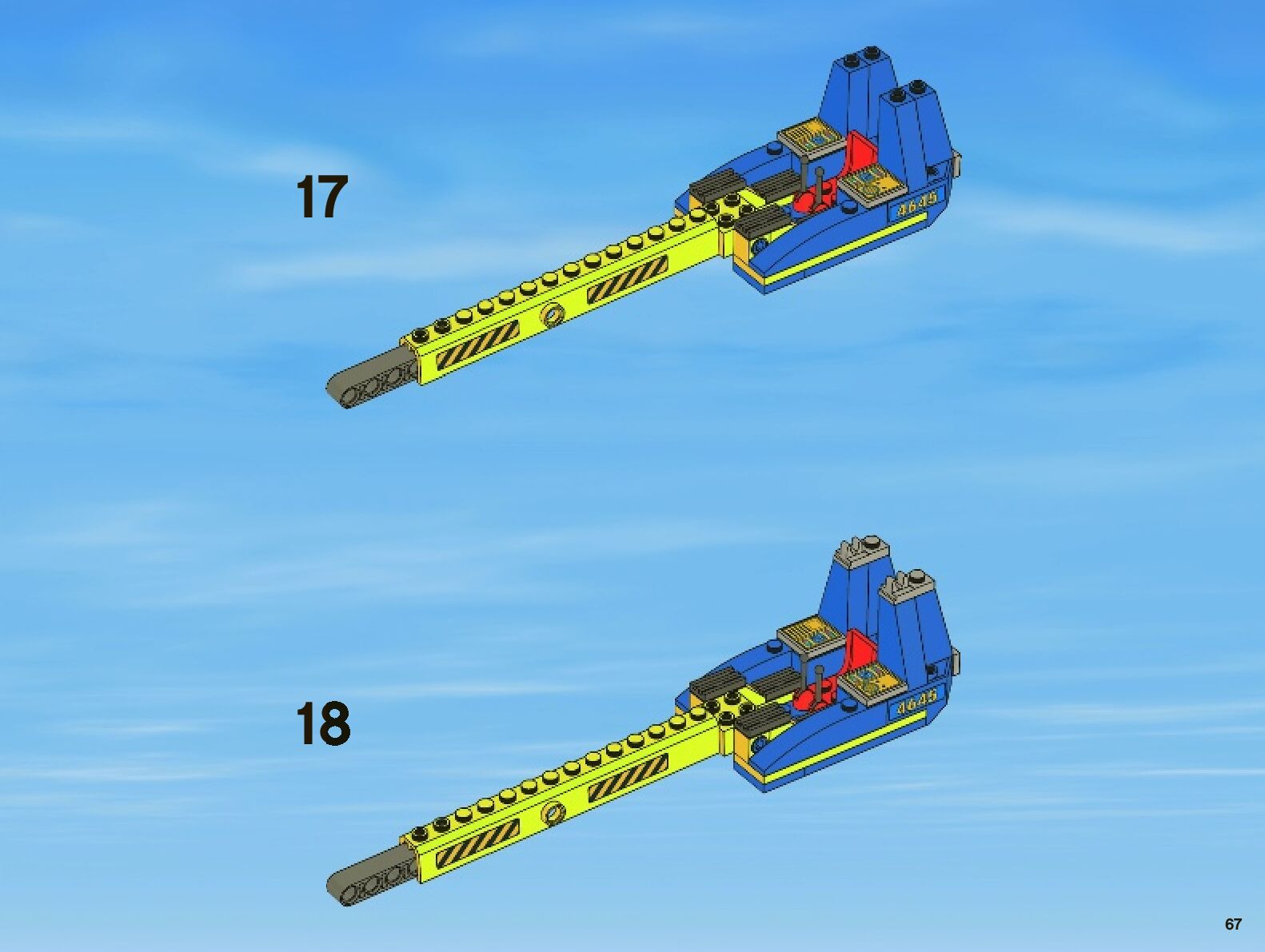 17

4645

18

4645

67