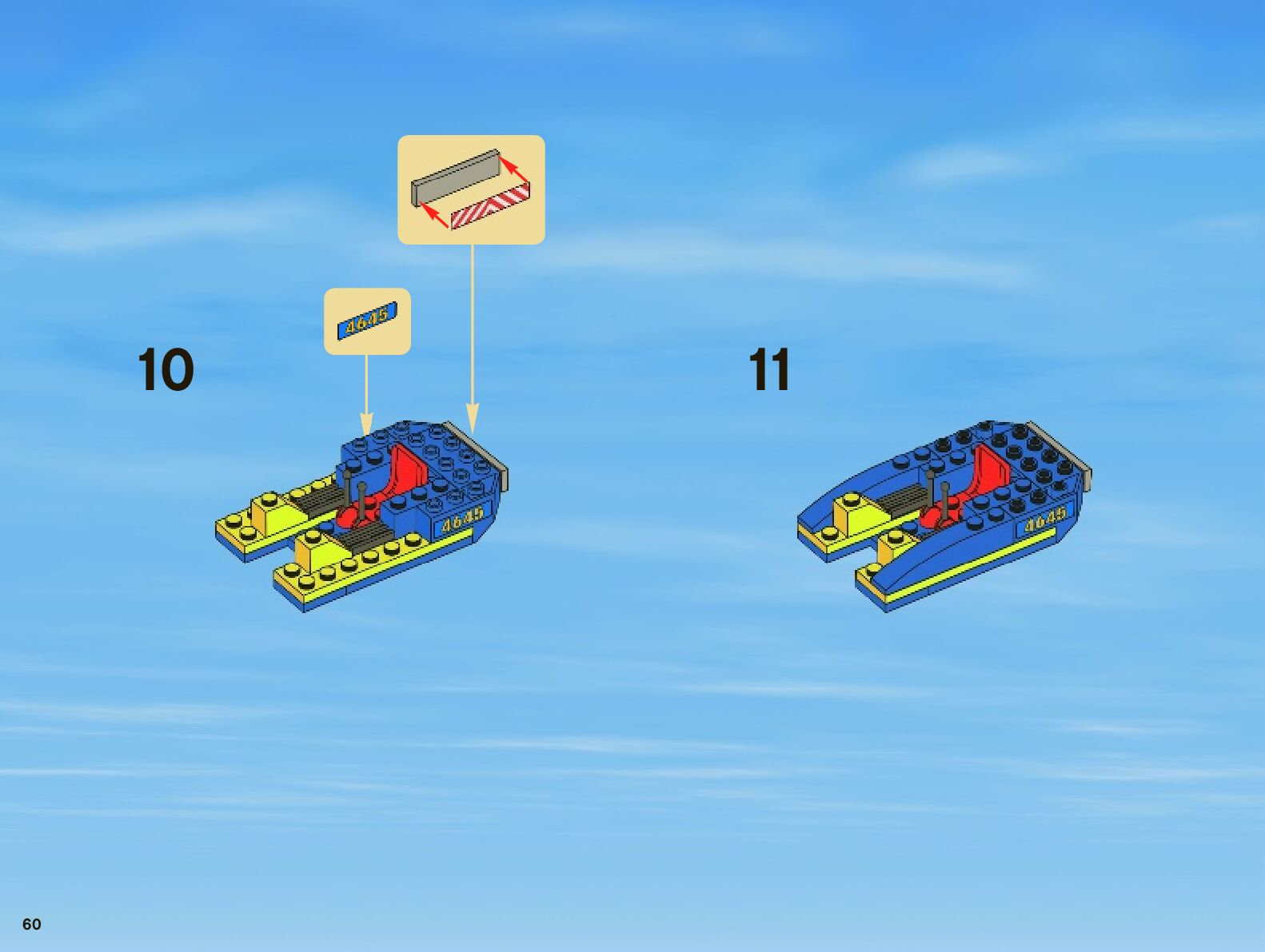 4645

10

4645

11

4645

60