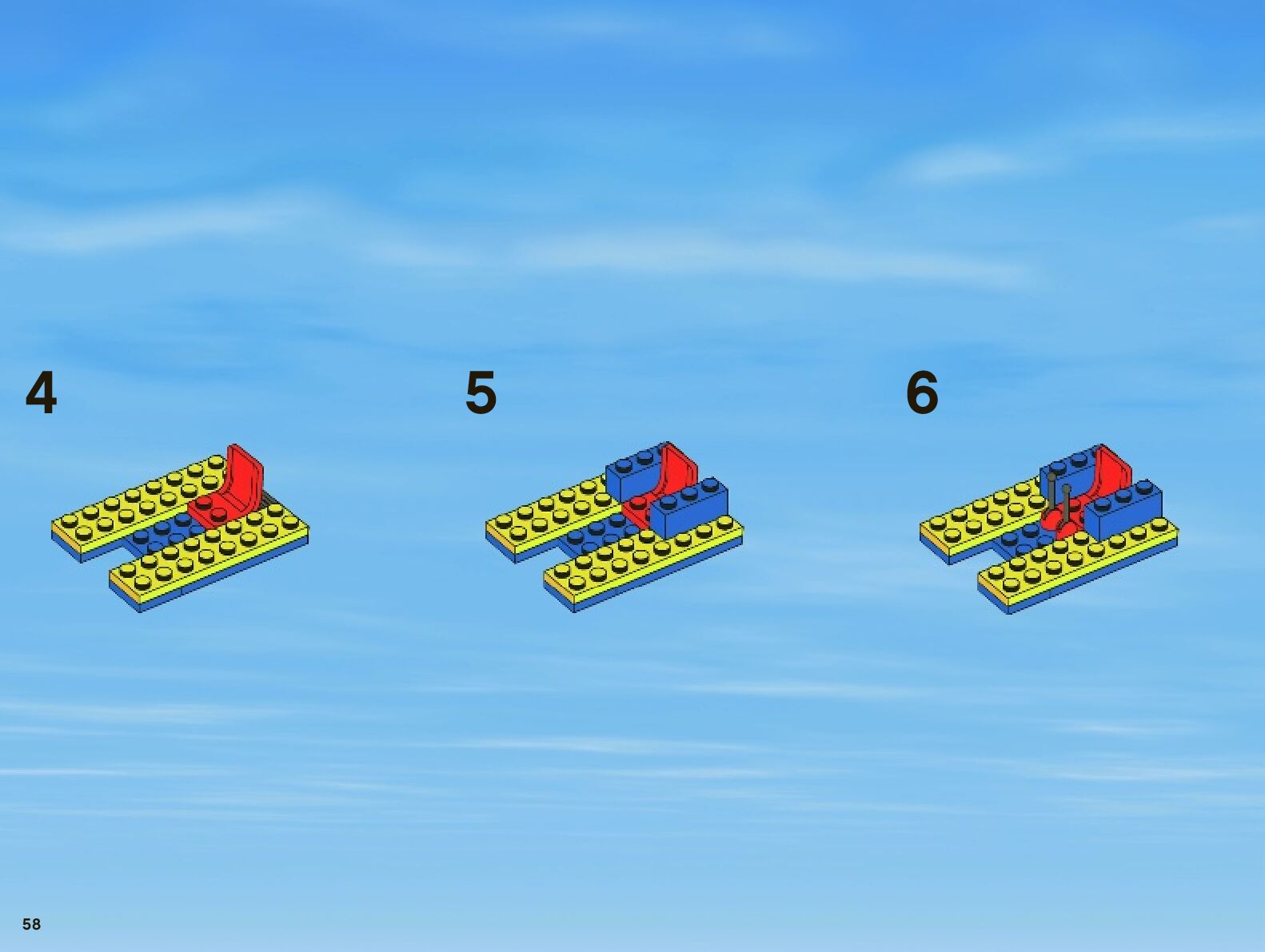 4

5

6

58