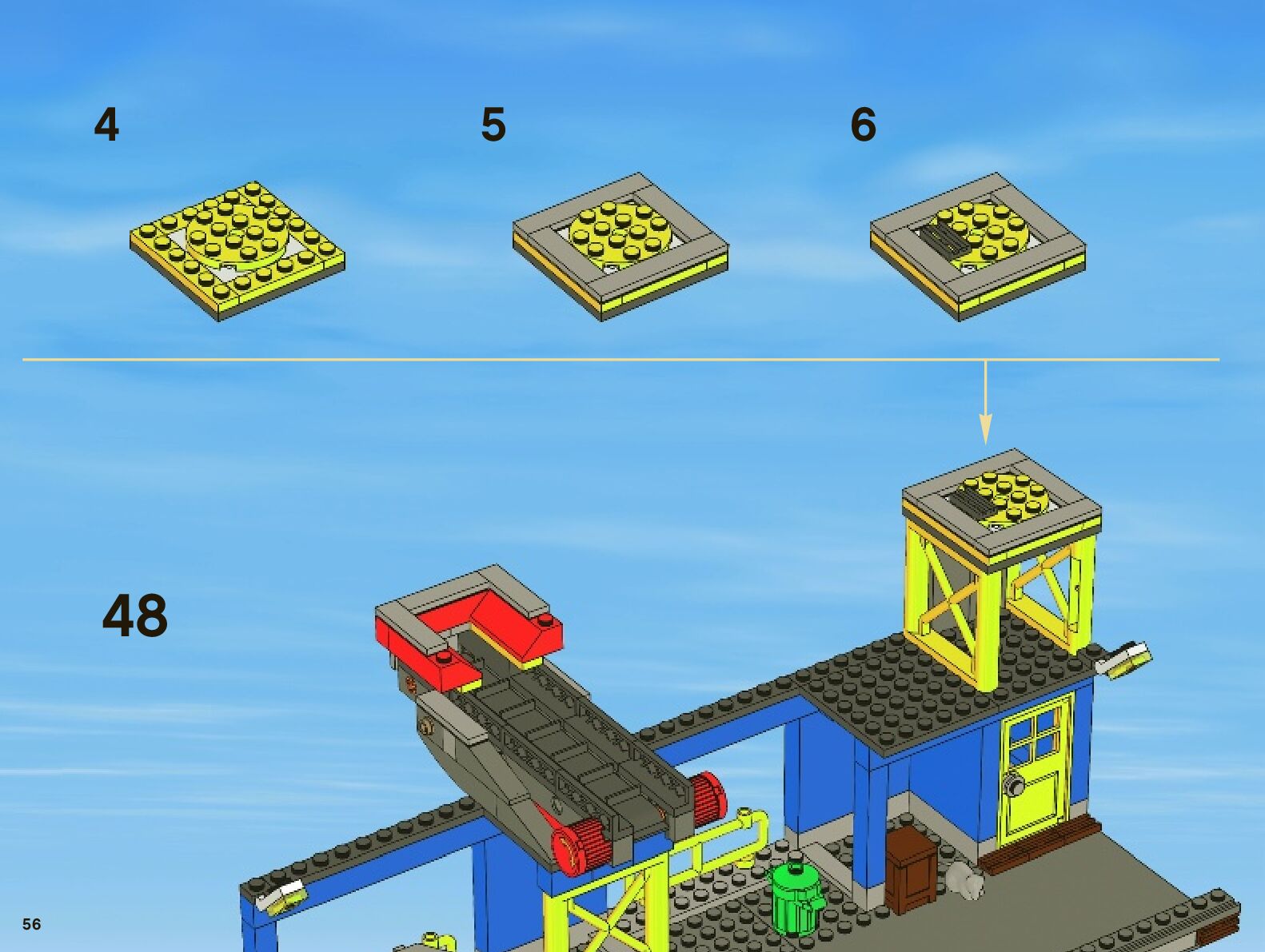 4

5

6

48

56