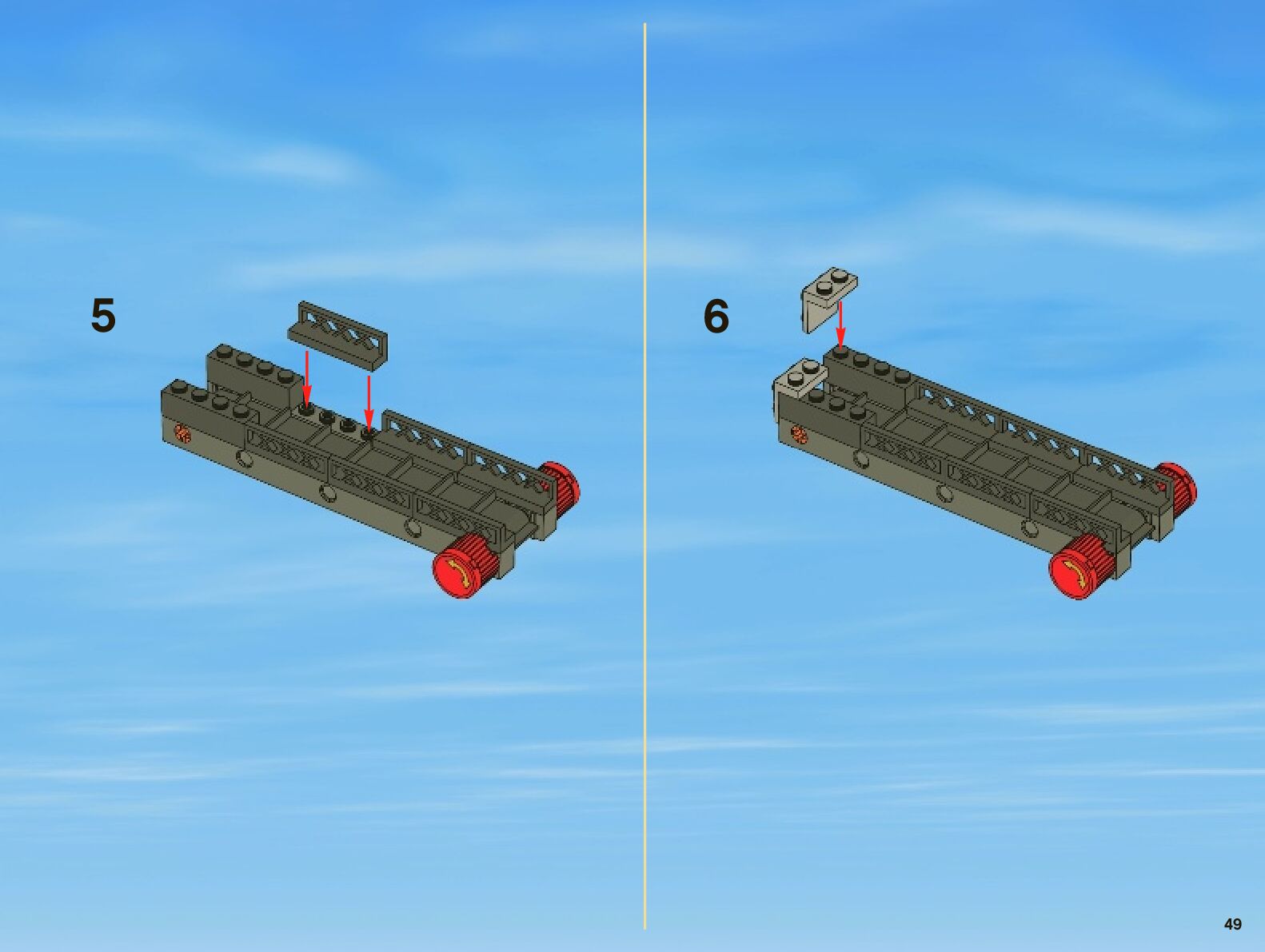 5

6

49