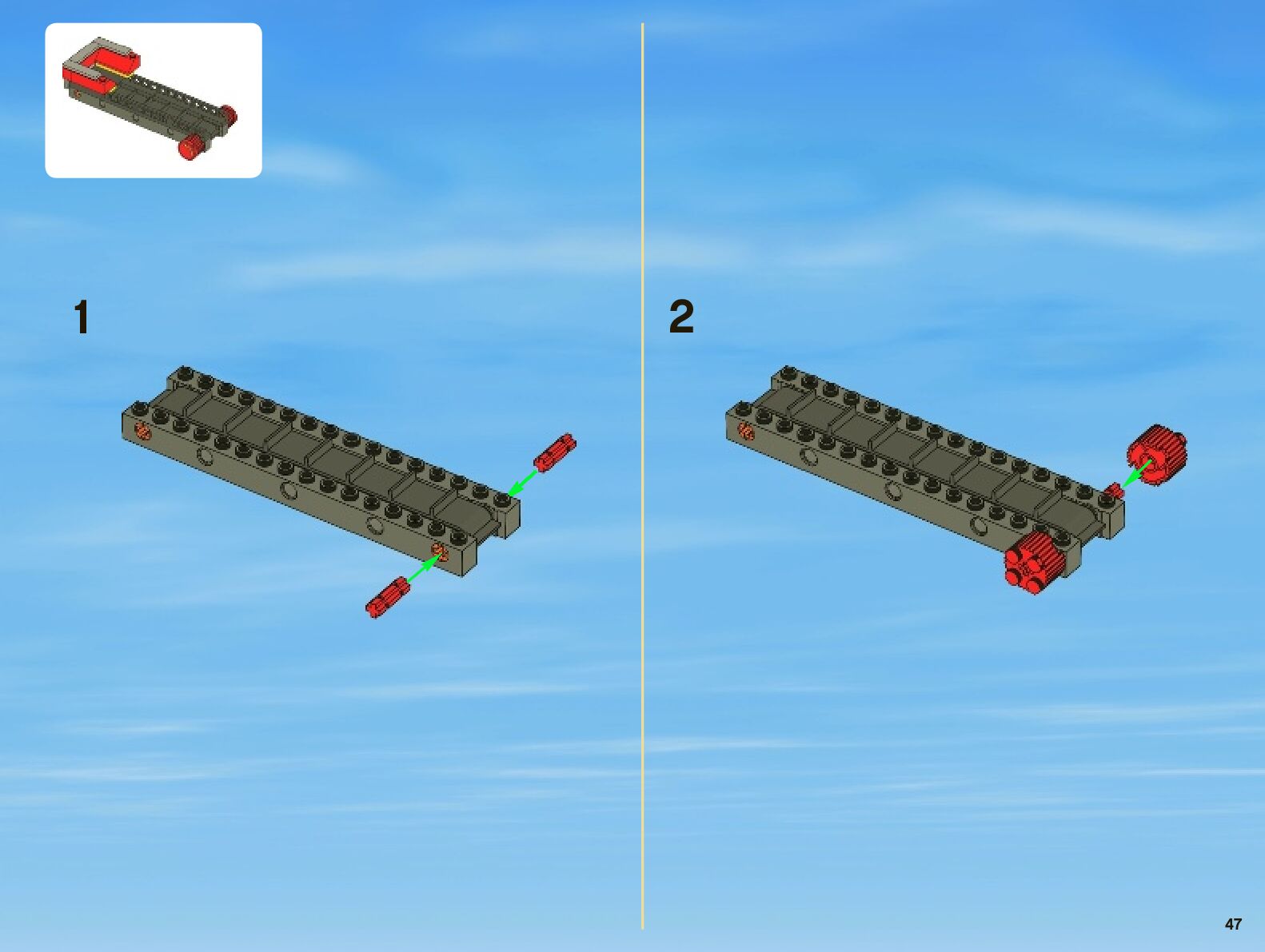 1

2

47