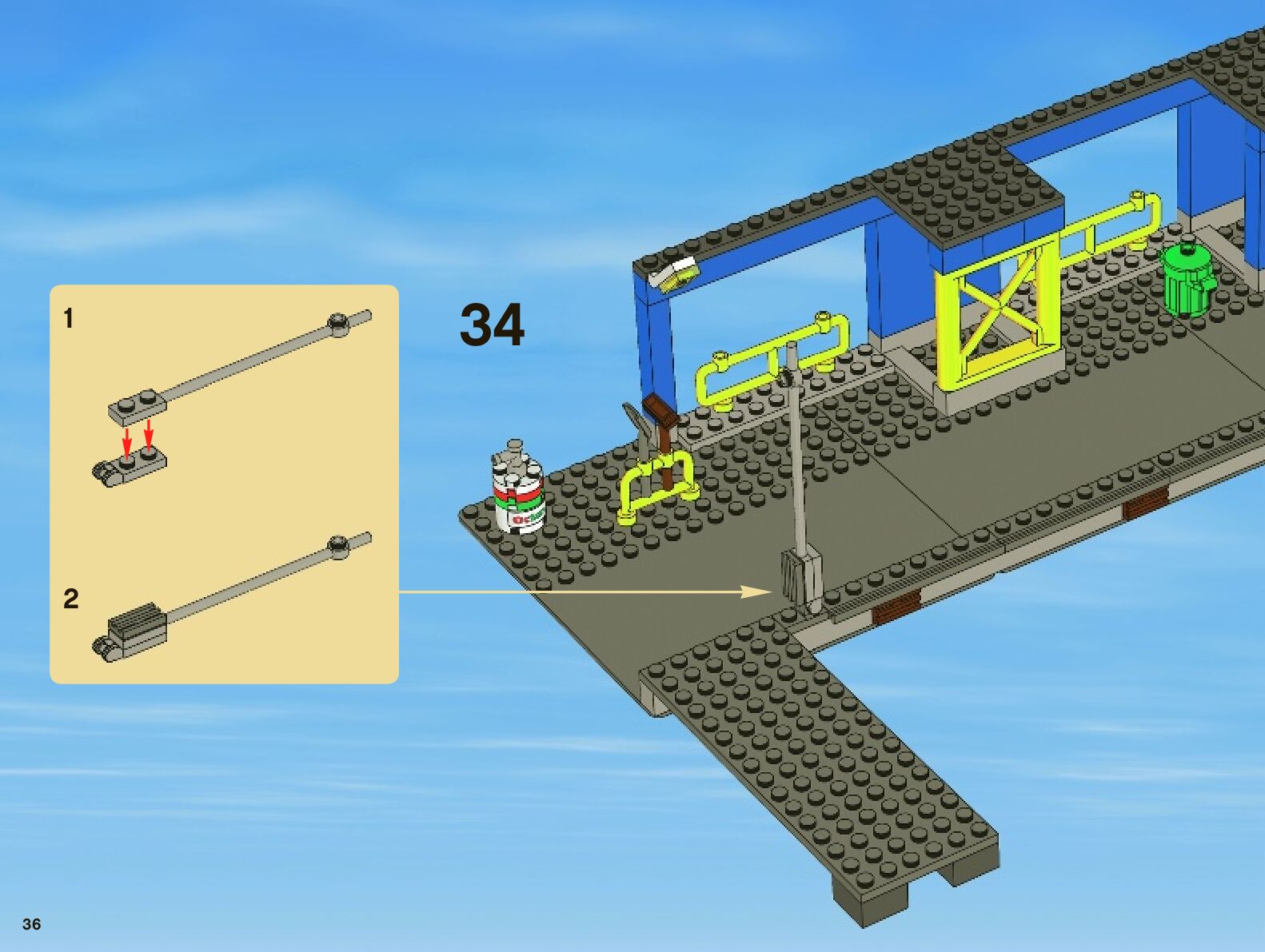 1

2

34

36