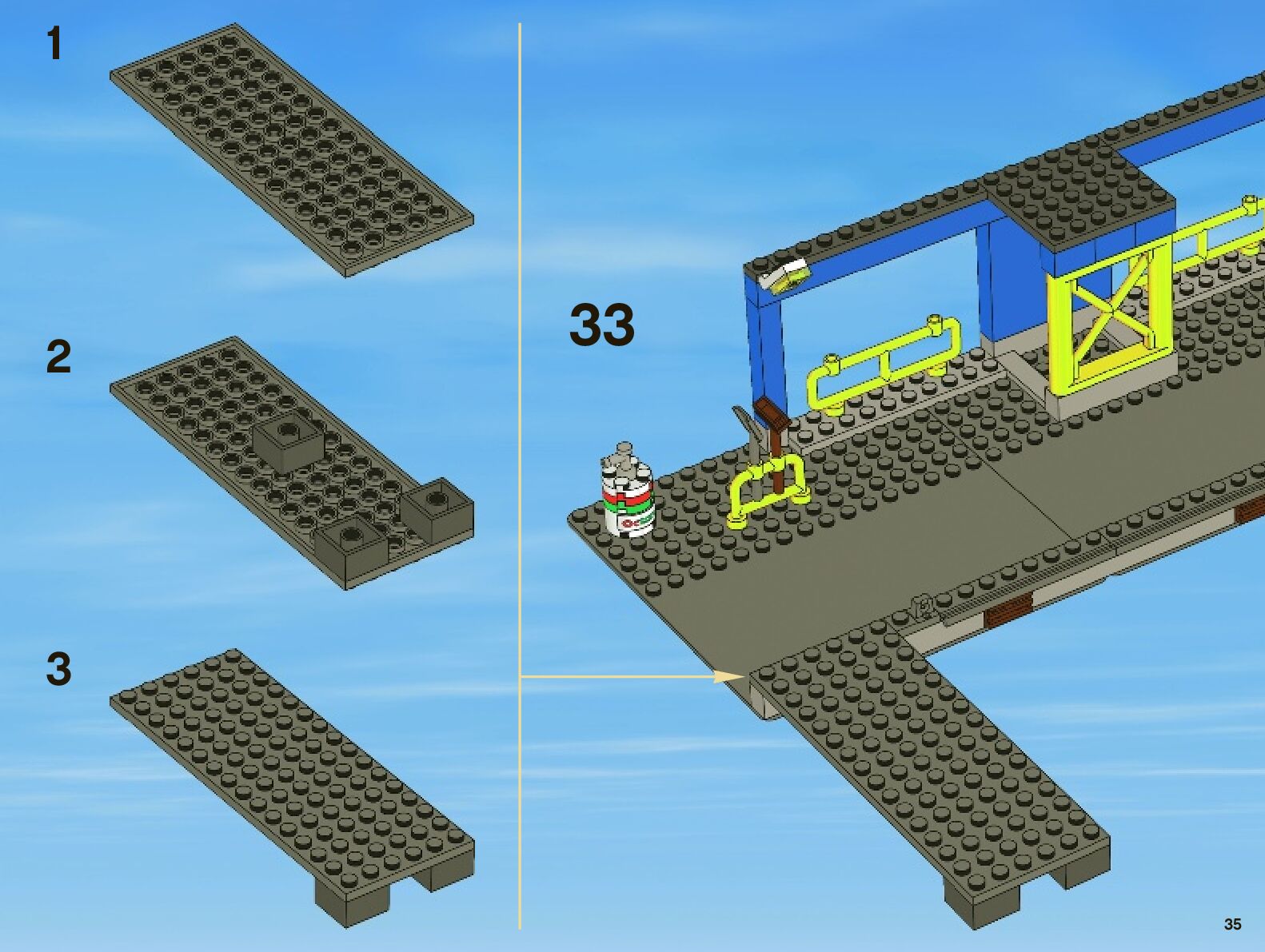 1

2

3

33

35