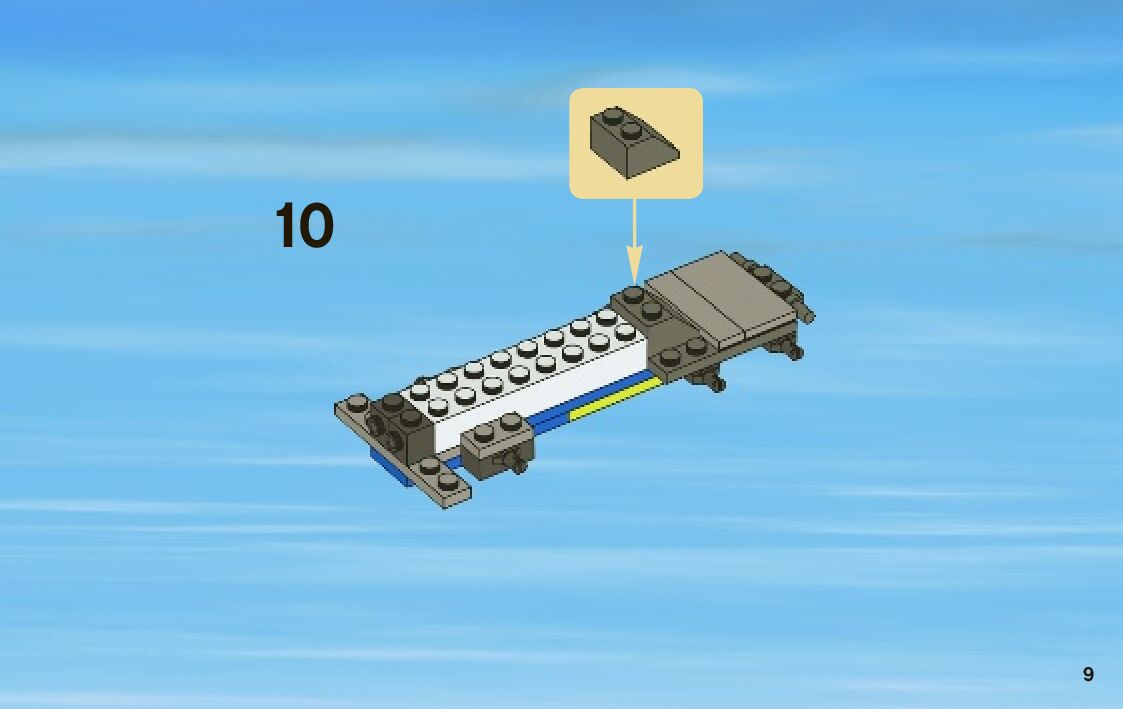 10

9