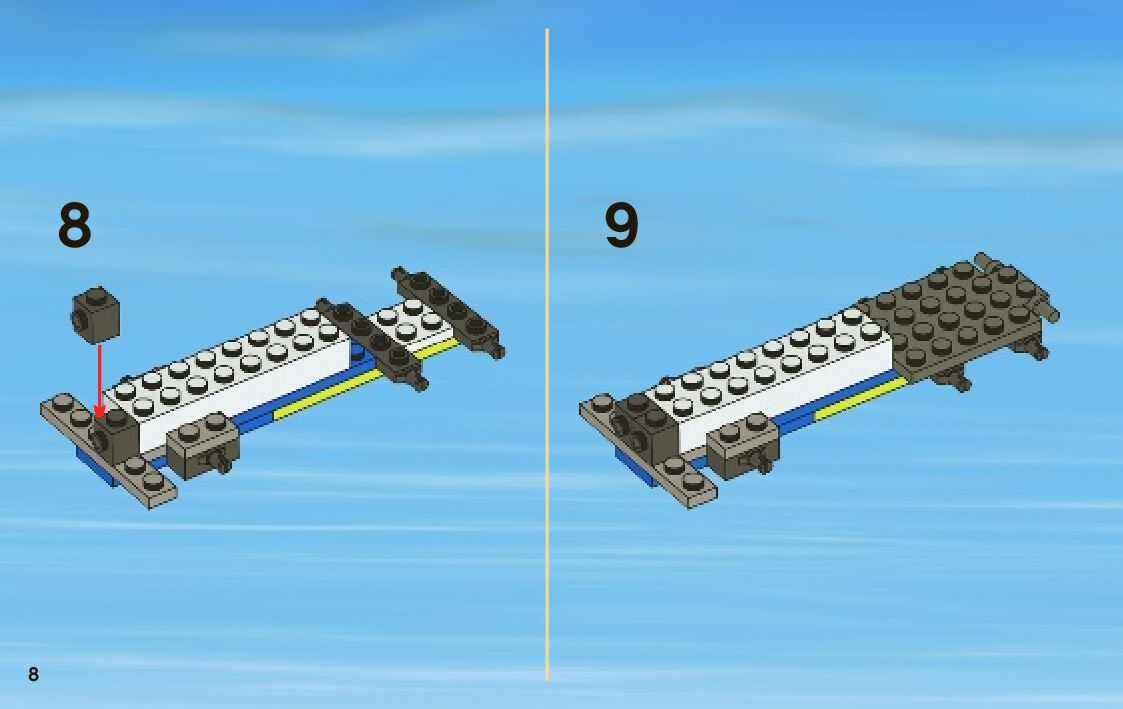 8

9

8