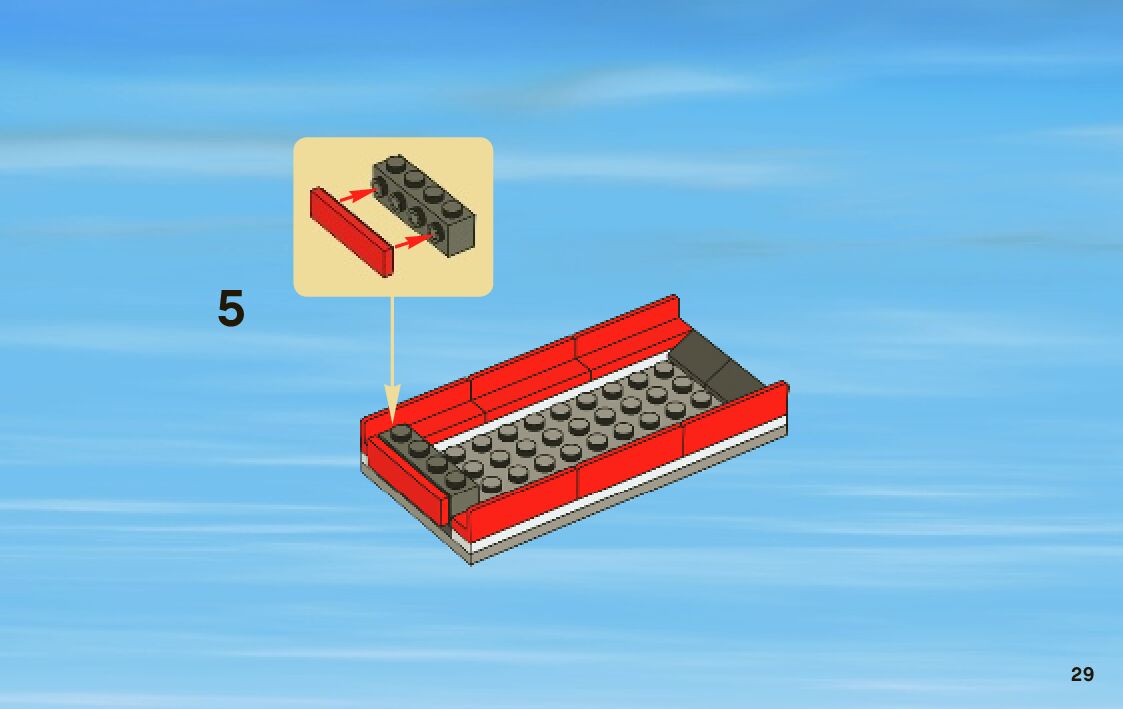 5

29