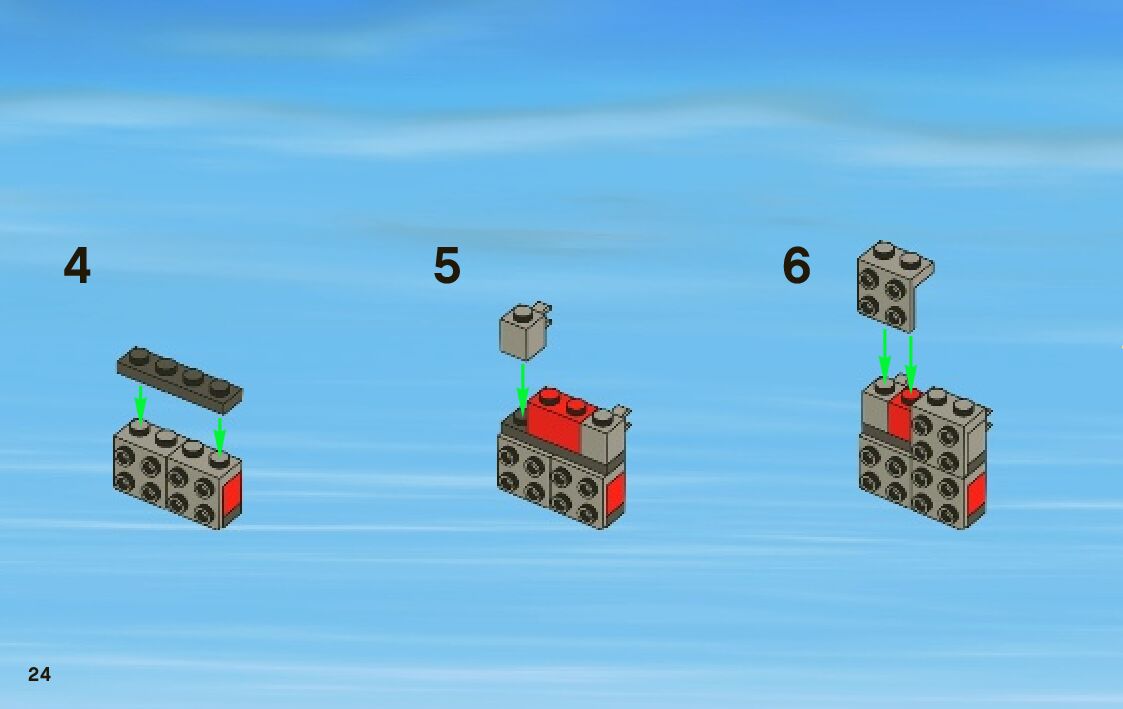 4

5

6

24