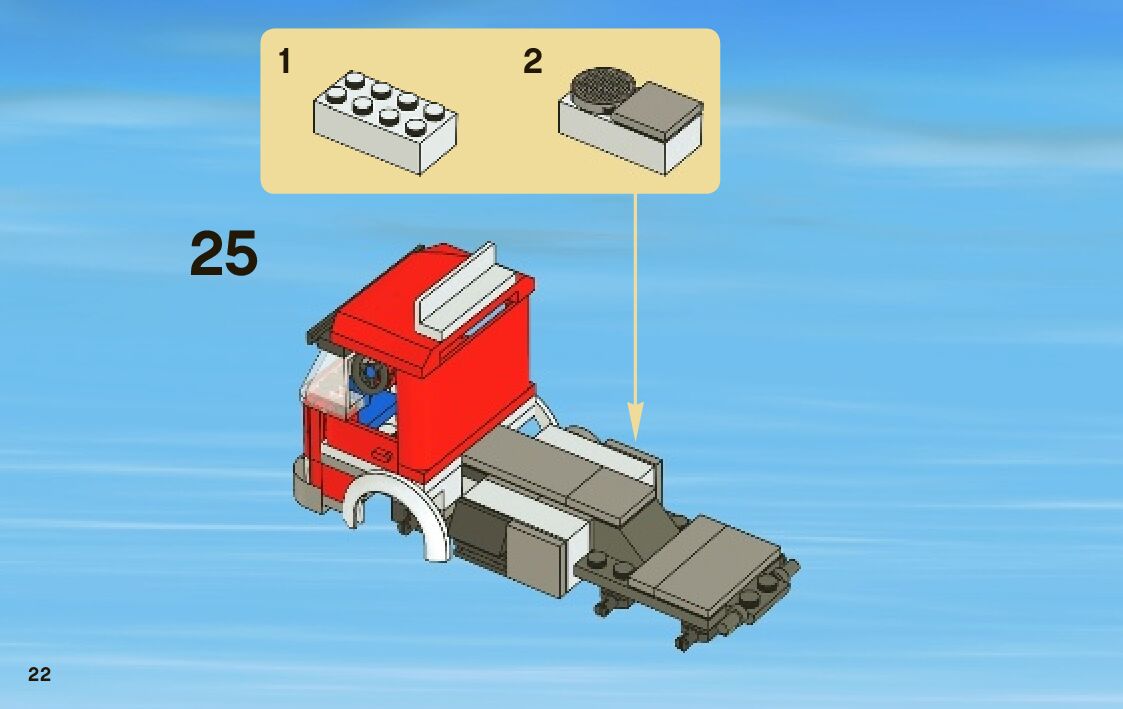 1

2

25

22