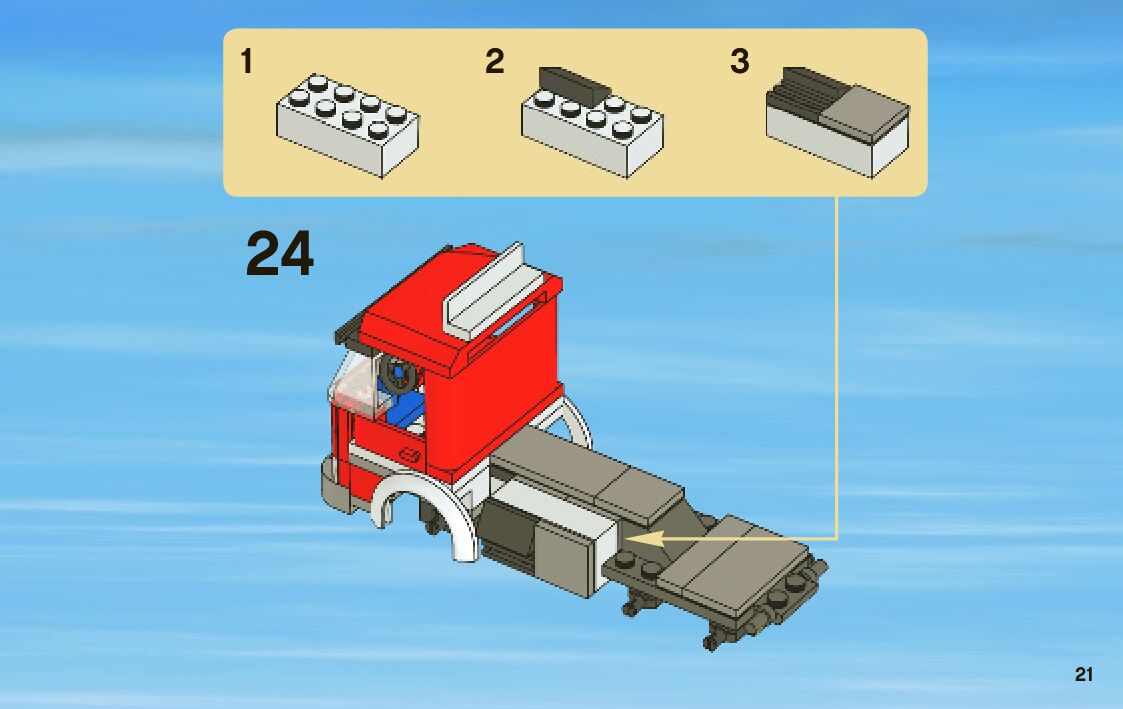 1

2

3

24

21