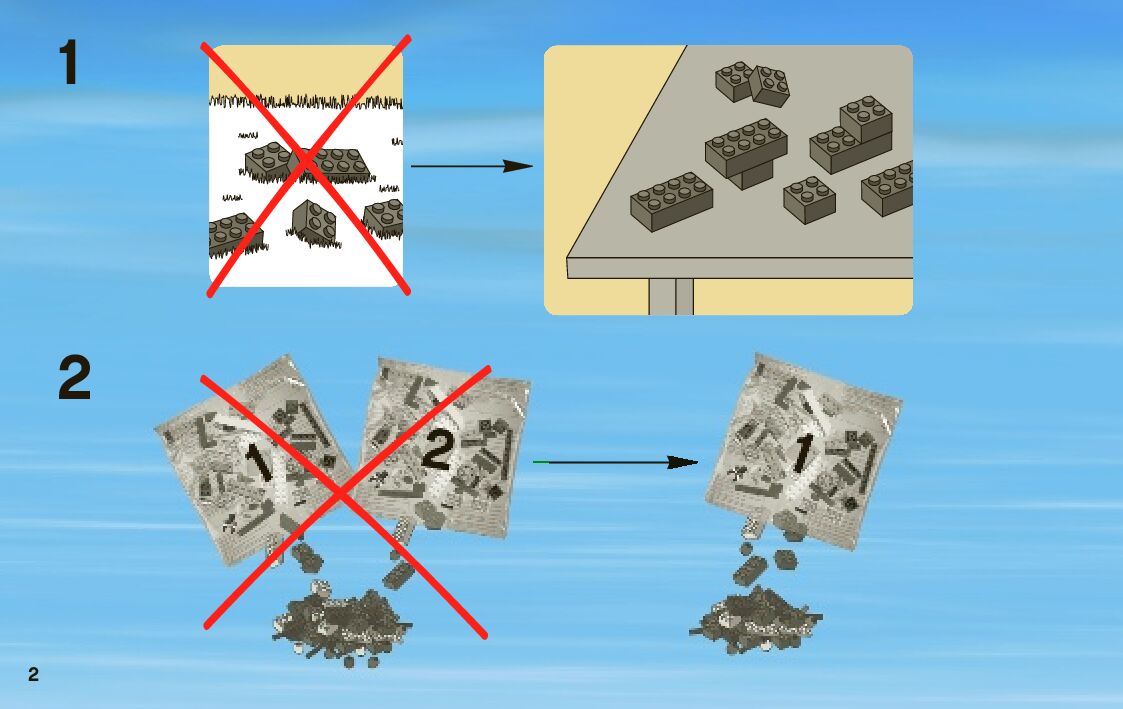 1

2

1

2

1

2