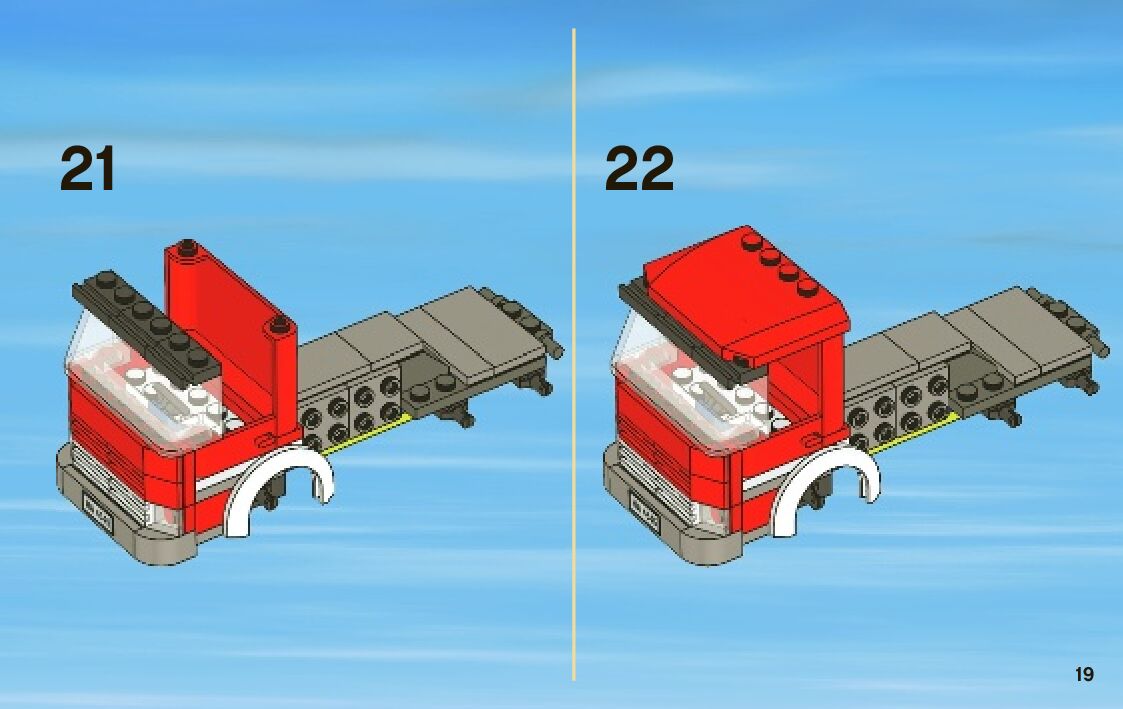 21

22

19