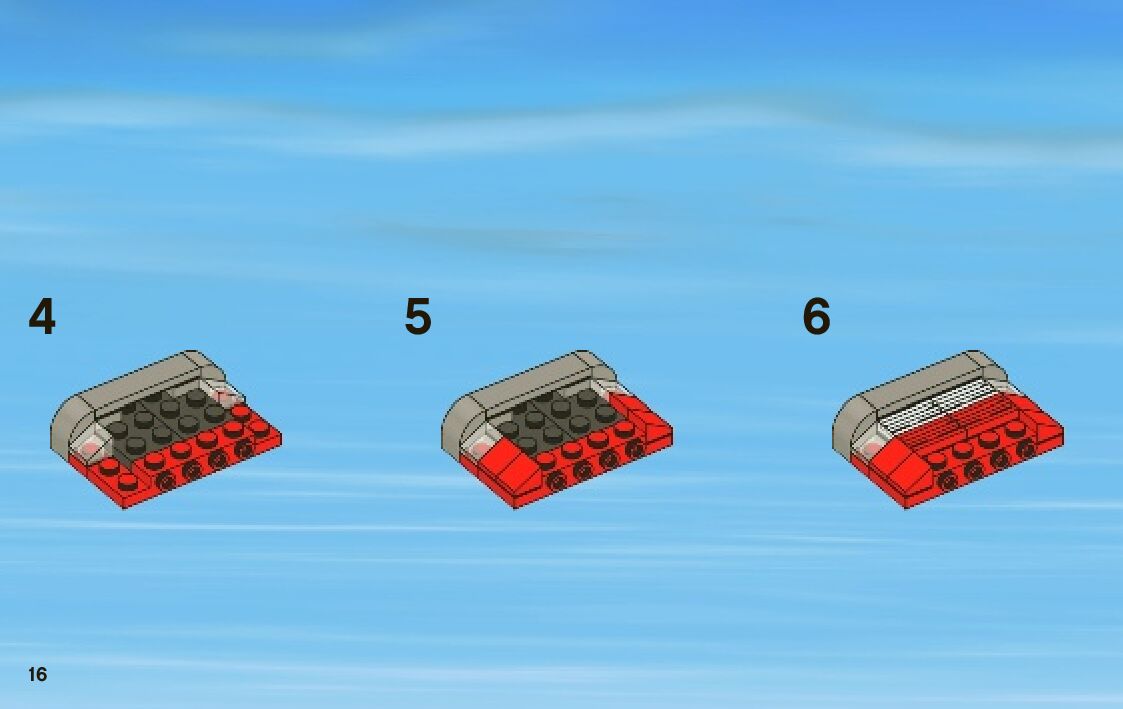 4

5

6

16