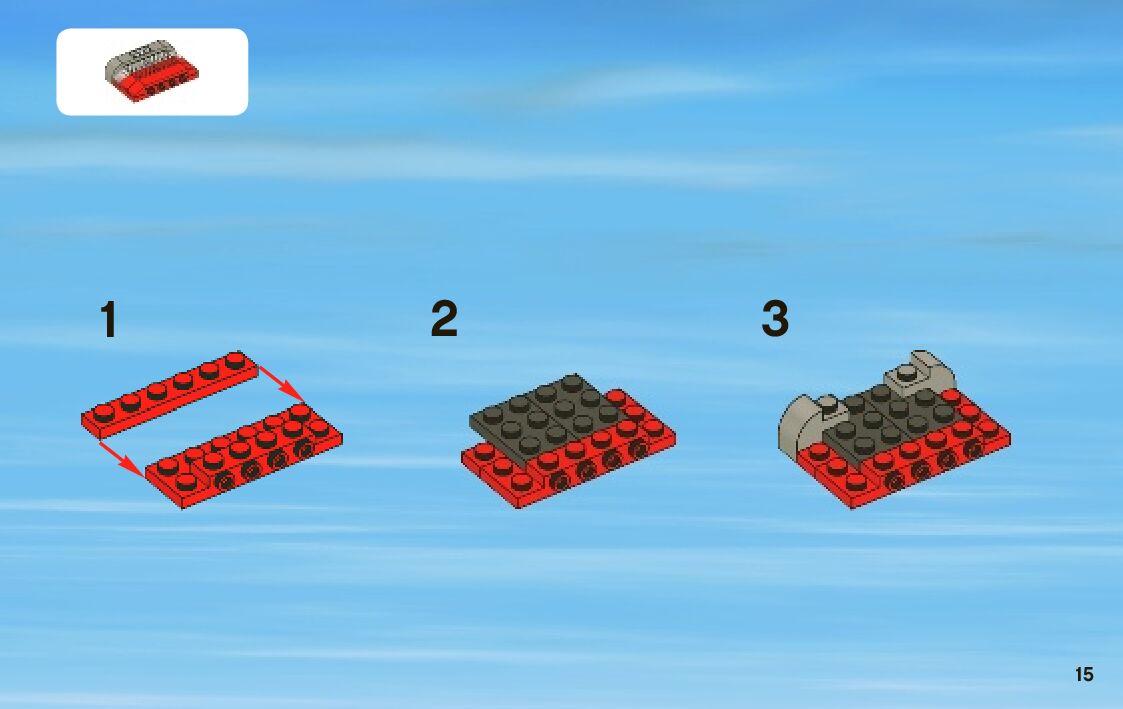 1

2

3

15