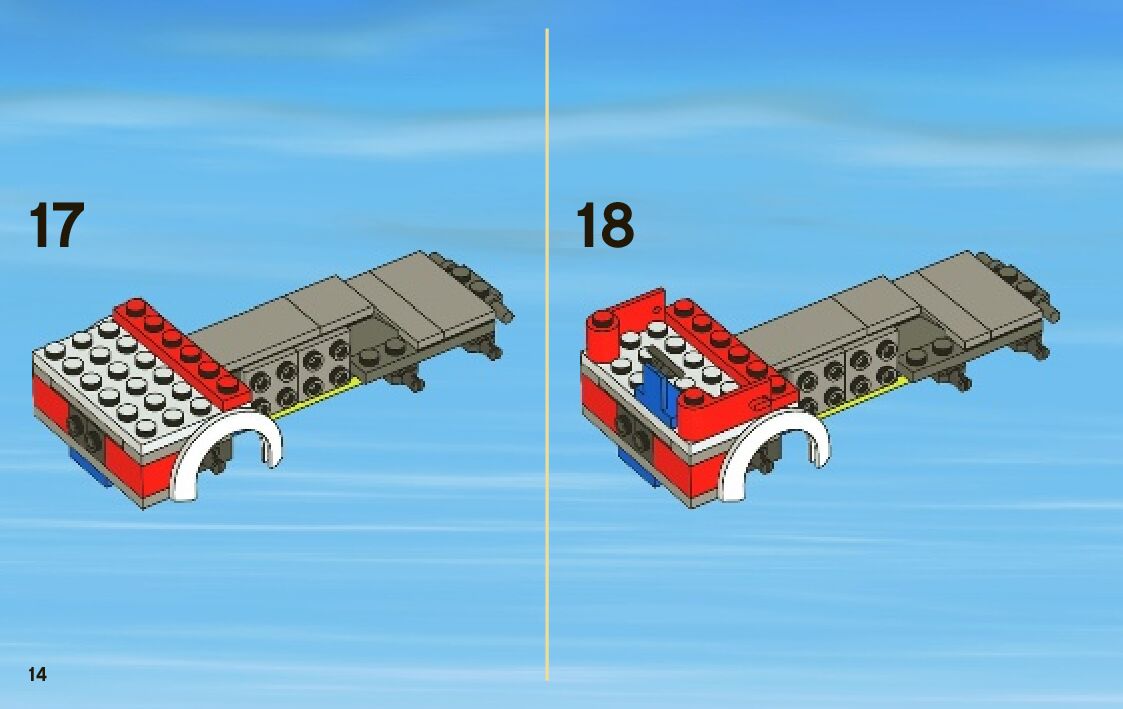 17

18

14