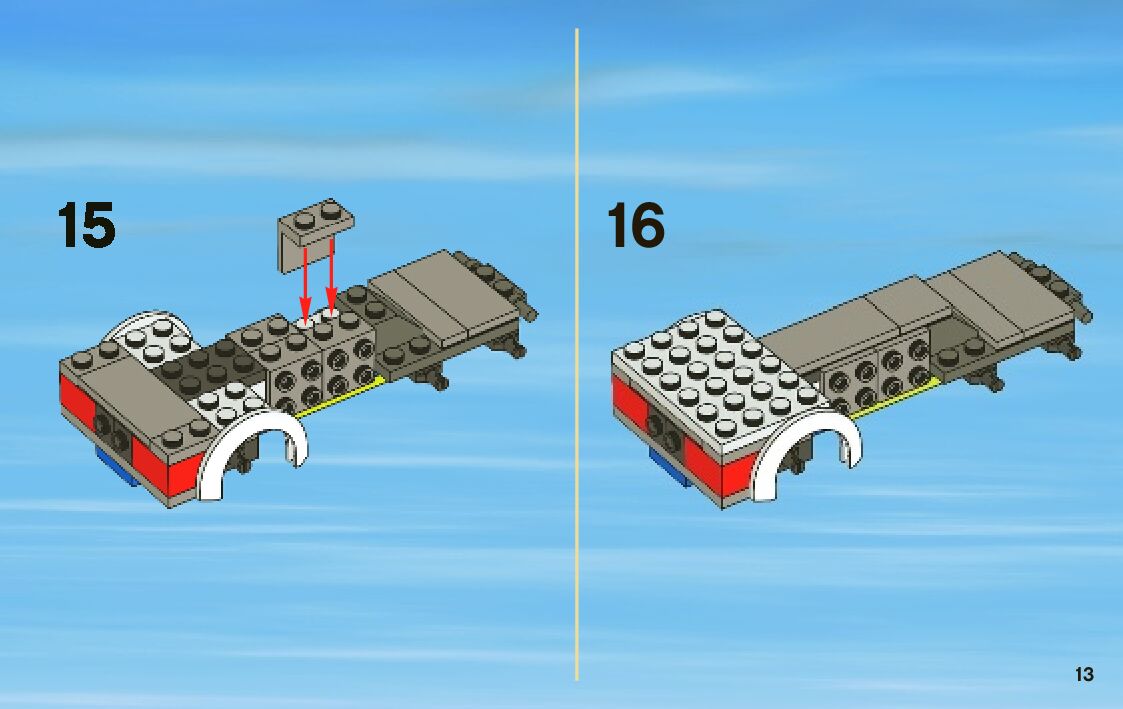 15

16

13