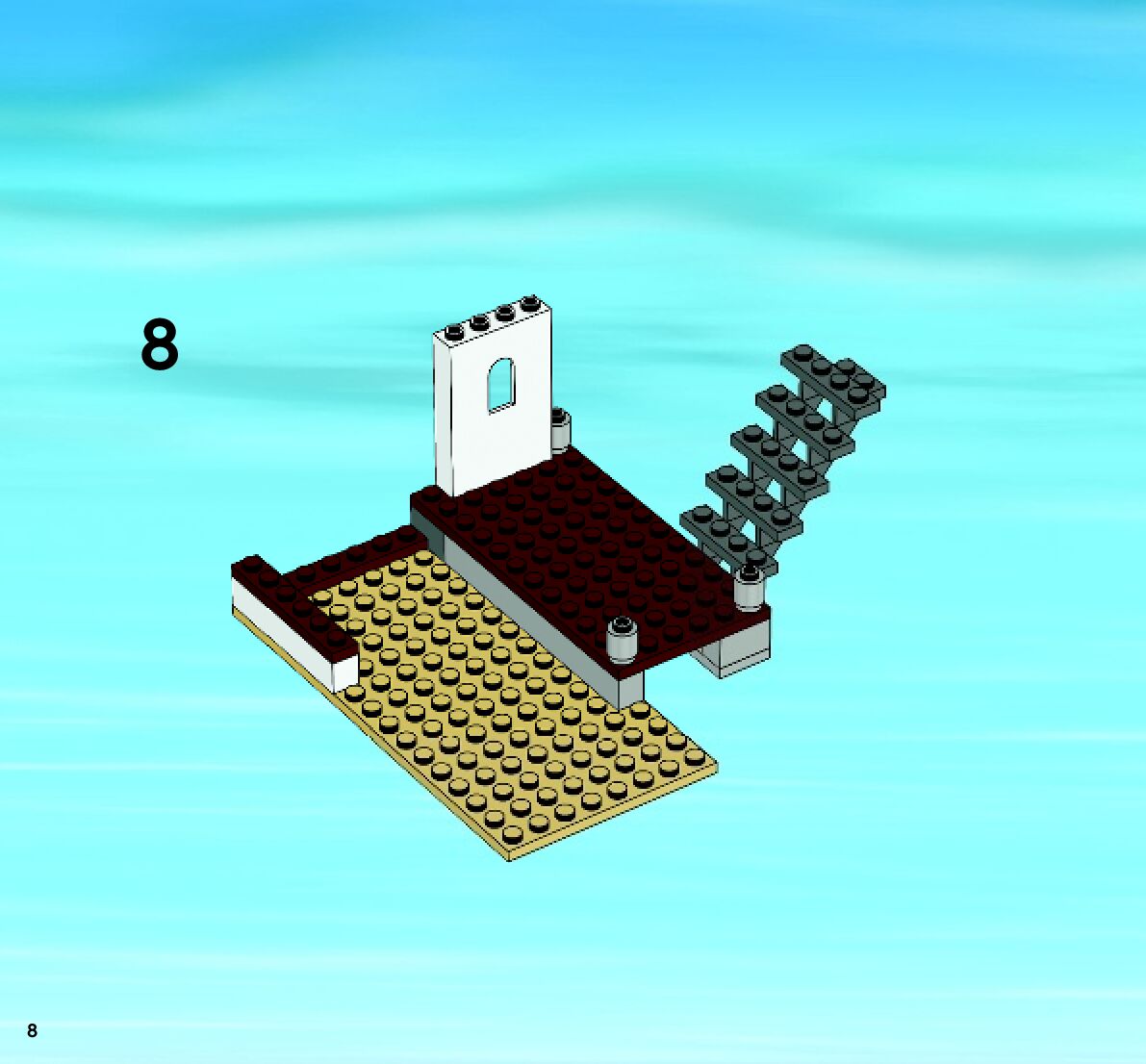 8

8