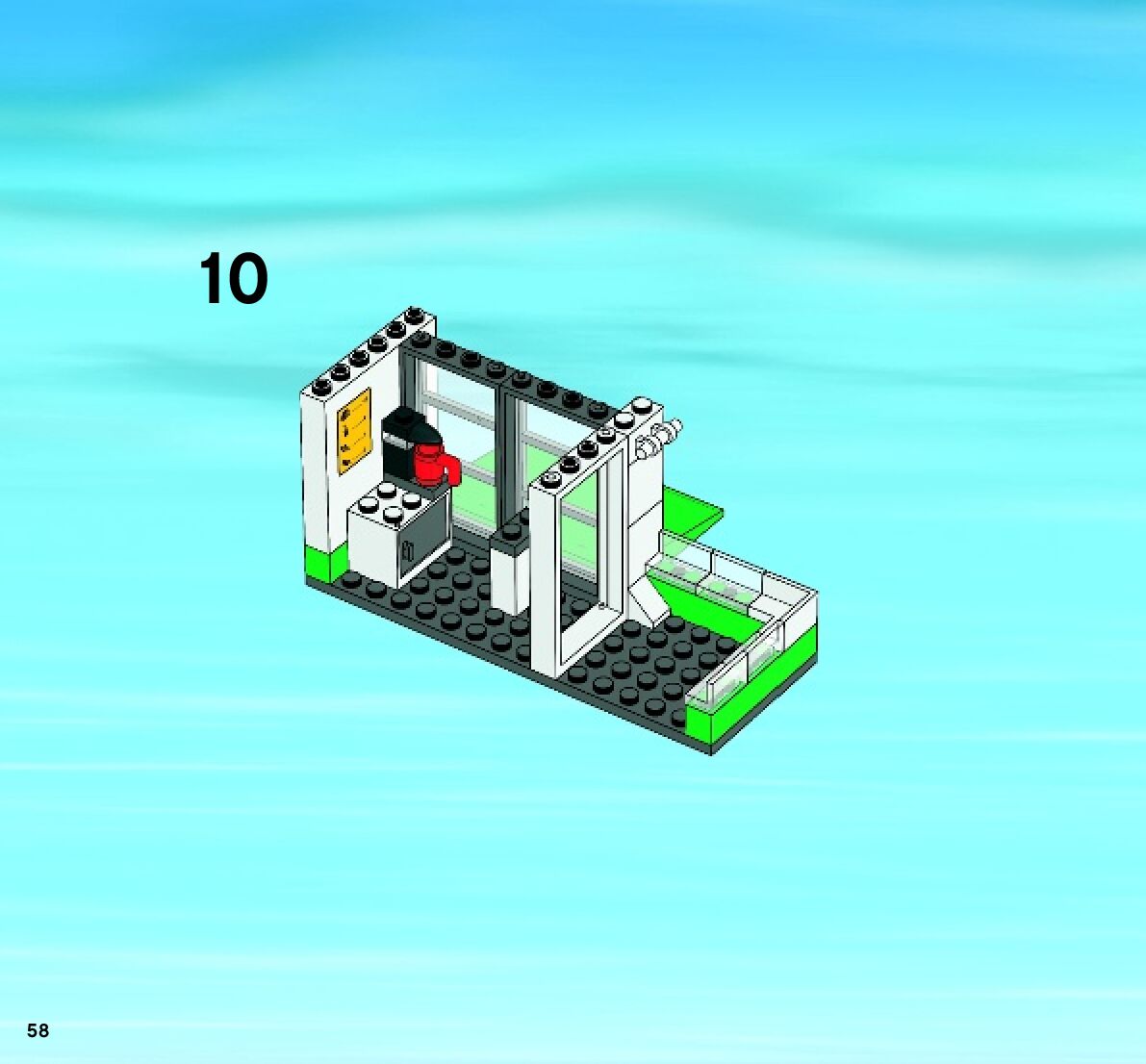 10

58