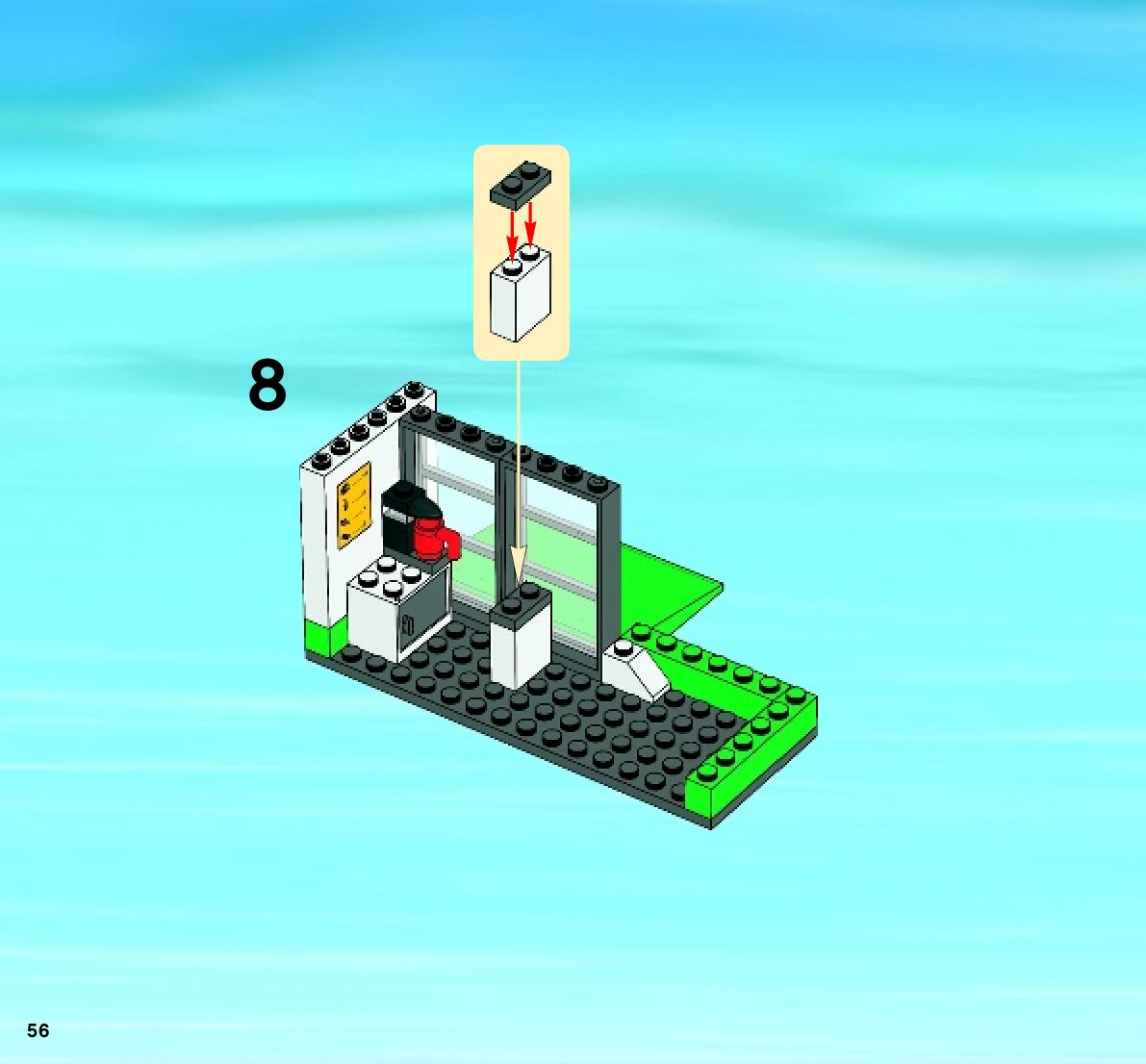 8

56